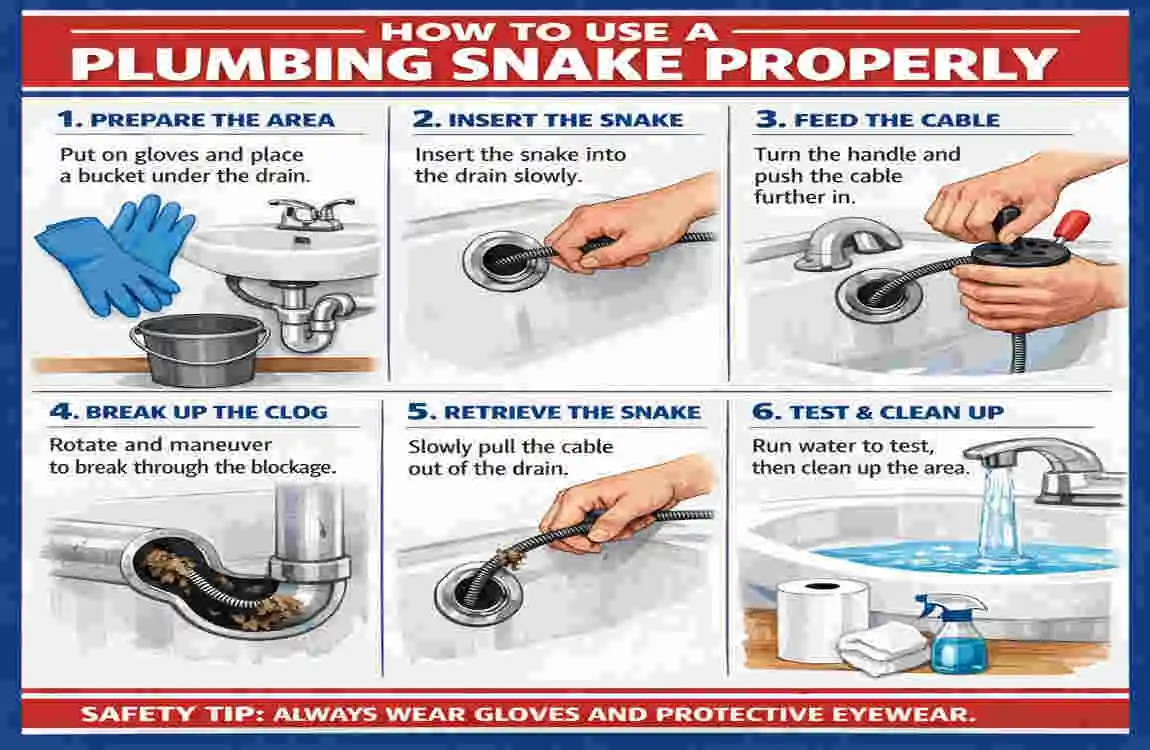 HOW TO USE A
PLUMBING SNAKE PROPERLY

1. PREPARE THE AREA
Put on gloves and place a bucket under the drain.

2. INSERT THE SNAKE
Insert the snake into the drain slowly.

3. FEED THE CABLE
Turn the handle and push the cable further in.

4. BREAK UP THE CLOG
Rotate and maneuver to break through the blockage.

5. RETRIEVE THE SNAKE
Slowly pull the cable out of the drain.

6. TEST & CLEAN UP
Run water to test, then clean up the area.

SAFETY TIP: ALWAYS WEAR GLOVES AND PROTECTIVE EYEWEAR.