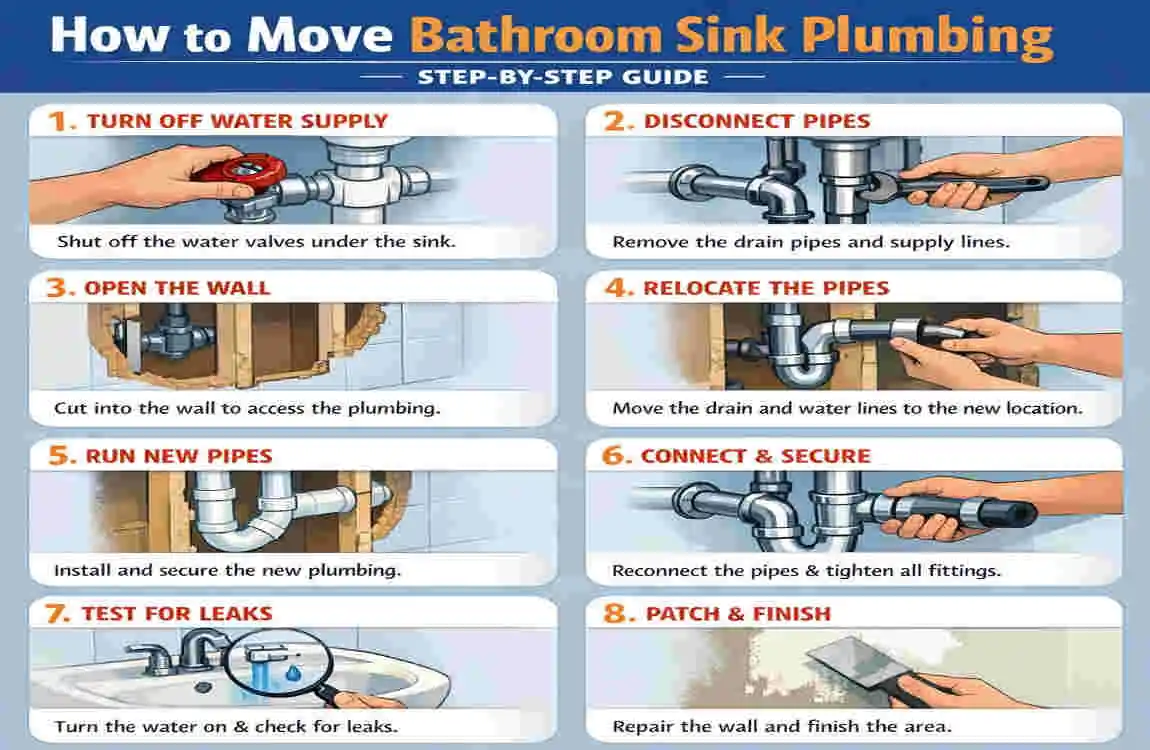 How to Move Bathroom Sink Plumbing

STEP-BY-STEP GUIDE

1. TURN OFF WATER SUPPLY

Shut off the water valves under the sink.

2. DISCONNECT PIPES

Remove the drain pipes and supply lines.

3. OPEN THE WALL

Cut into the wall to access the plumbing.

4. RELOCATE THE PIPES

Move the drain and water lines to the new location.

5. RUN NEW PIPES

Install and secure the new plumbing.

6. CONNECT & SECURE

Reconnect the pipes & tighten all fittings.

7. TEST FOR LEAKS

Turn the water on & check for leaks.

8. PATCH & FINISH

Repair the wall and finish the area.