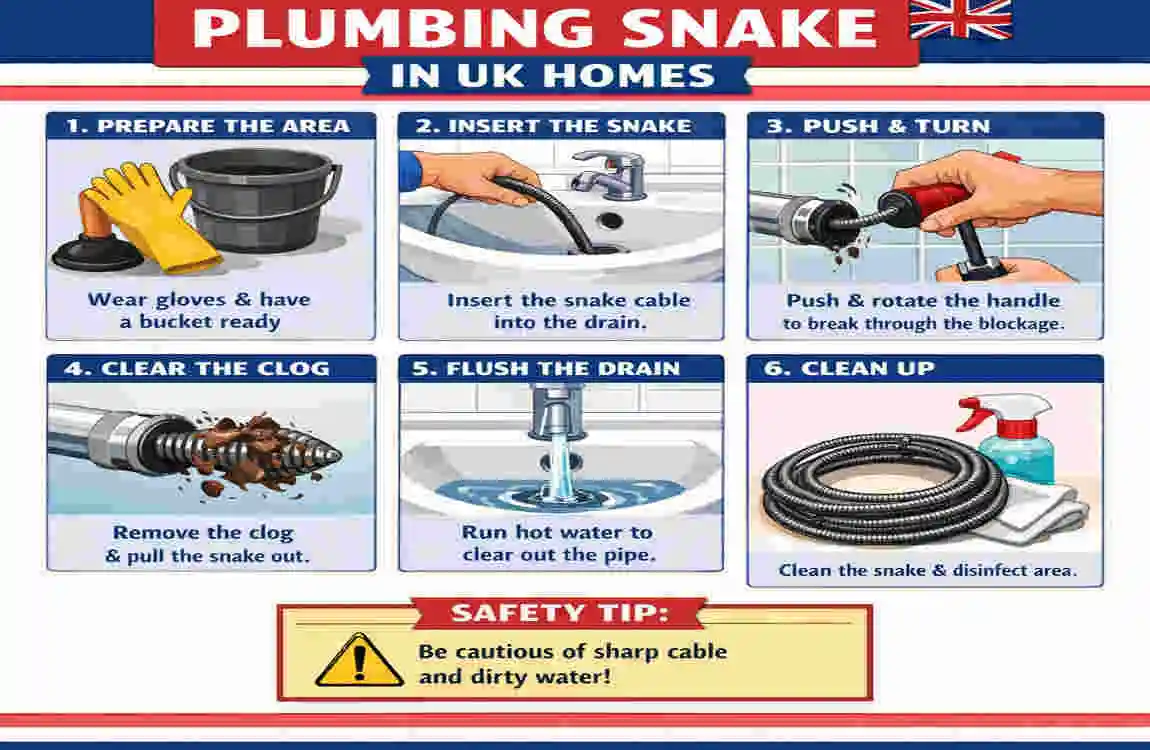 PLUMBING SNAKE
IN UK HOMES

1. PREPARE THE AREA
Wear gloves & have a bucket ready

2. INSERT THE SNAKE
Insert the snake cable into the drain.

3. PUSH & TURN
Push & rotate the handle to break through the blockage.

4. CLEAR THE CLOG
Remove the clog & pull the snake out.

5. FLUSH THE DRAIN
Run hot water to clear out the pipe.

6. CLEAN UP
Clean the snake & disinfect area.

SAFETY TIP:
Be cautious of sharp cable and dirty water!