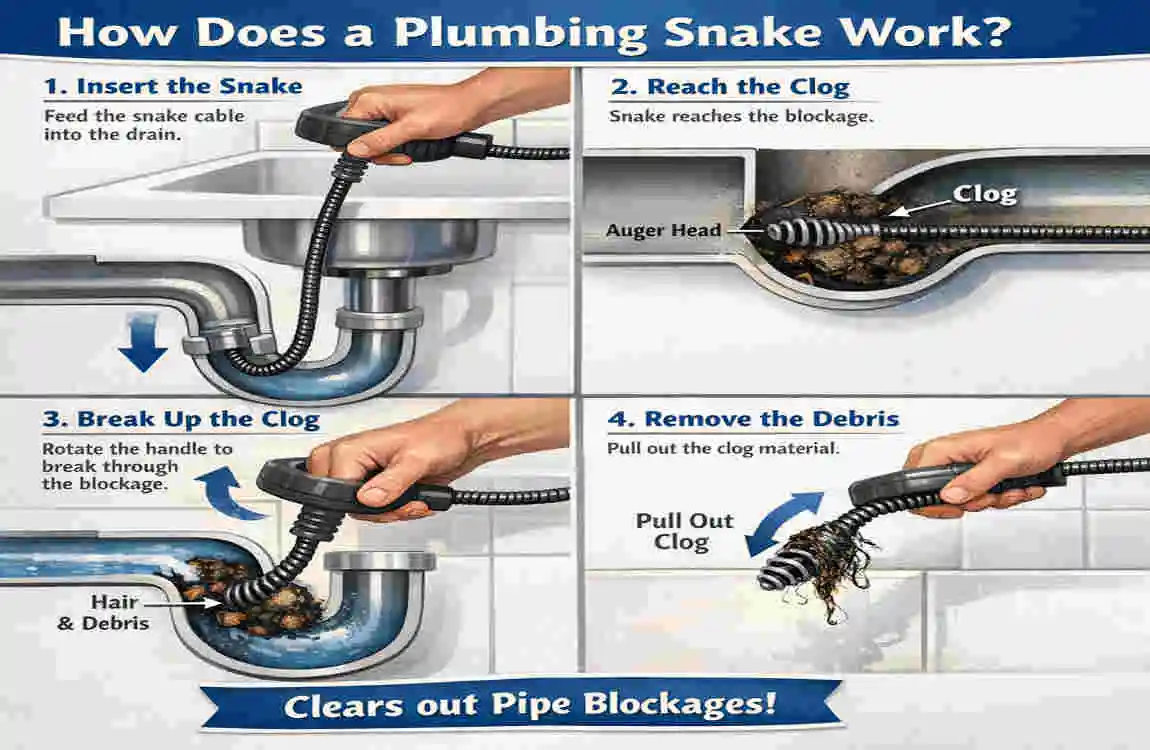 How Does a Plumbing Snake Work?

1. Insert the Snake

Feed the snake cable into the drain.

2. Reach the Clog

Snake reaches the blockage.

Clog

Auger Head

3. Break Up the Clog

Rotate the handle to break through the blockage.

Hair & Debris

4. Remove the Debris

Pull out the clog material.

Pull Out Clog

Clears out Pipe Blockages!