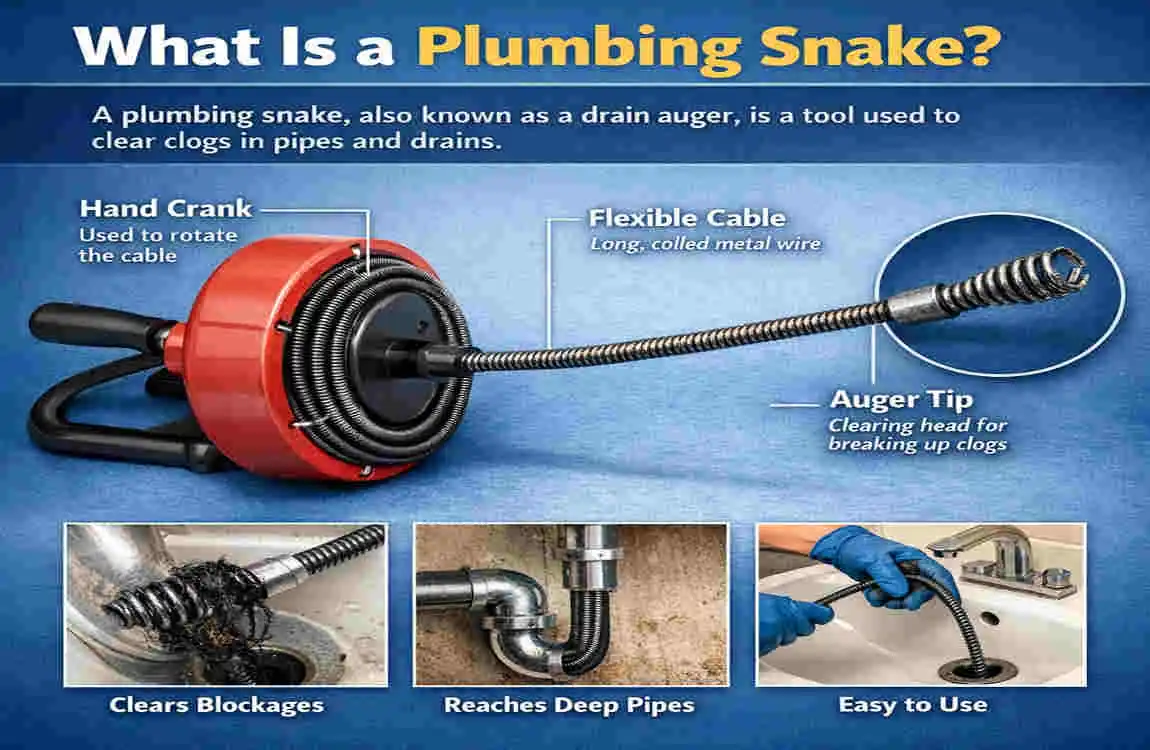 What Is a Plumbing Snake?

A plumbing snake, also known as a drain auger, is a tool used to clear clogs in pipes and drains.

Hand Crank
Used to rotate the cable

Flexible Cable
Long, colled metal wire

Auger Tip
Clearing head for breaking up clogs

Clears Blockages

Reaches Deep Pipes

Easy to Use