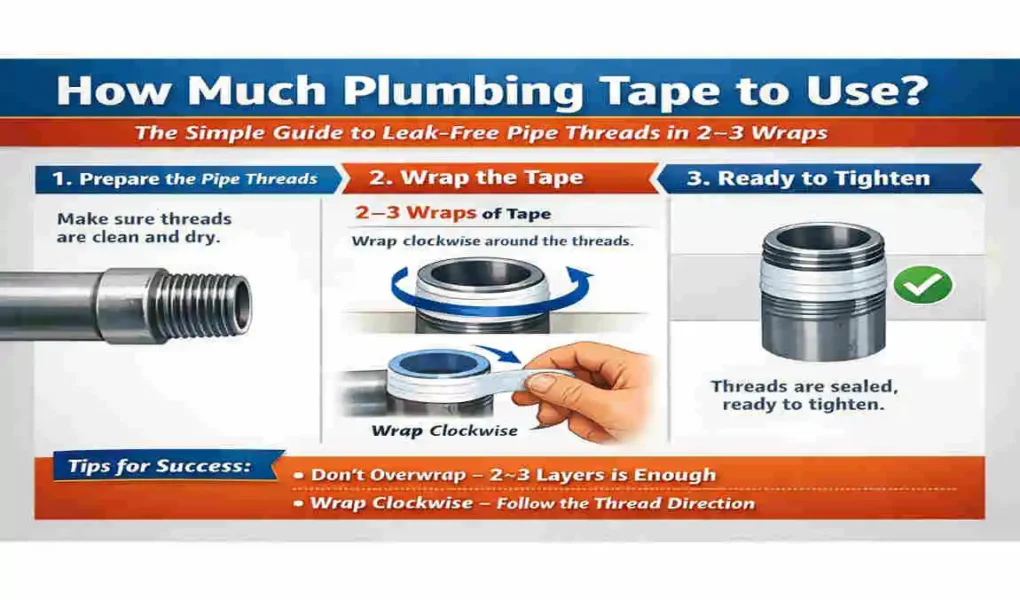 How Much Plumbing Tape to Use?

The Simple Guide to Leak-Free Pipe Threads in 2–3 Wraps

1. Prepare the Pipe Threads

Make sure threads are clean and dry.

2. Wrap the Tape

2–3 Wraps of Tape

Wrap clockwise around the threads.

Wrap Clockwise

3. Ready to Tighten

Threads are sealed, ready to tighten.

Tips for Success:

• Don't Overwrap – 2~3 Layers is Enough

• Wrap Clockwise – Follow the Thread Direction