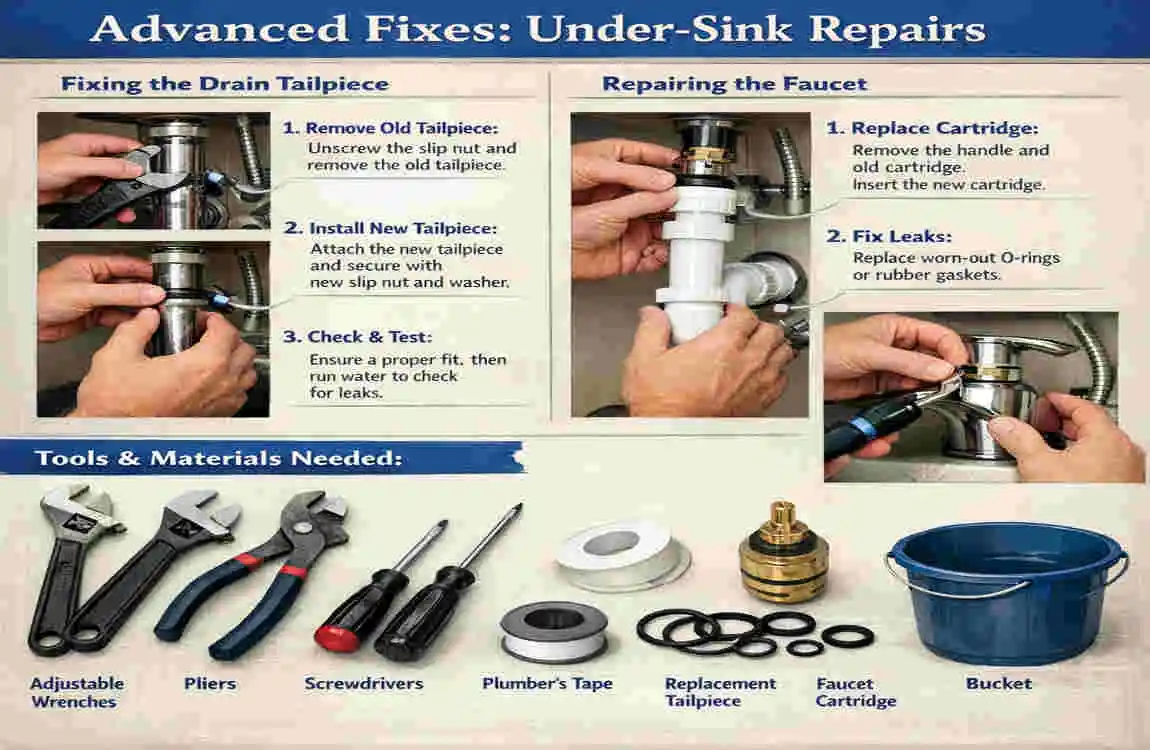 Advanced Fixes: Under-Sink Repairs

Fixing the Drain Tailpiece

1. Remove Old Tailpiece:
Unscrew the slip nut and remove the old tailpiece.

2. Install New Tailpiece:
Attach the new tailpiece and secure with new slip nut and washer.

3. Check & Test:
Ensure a proper fit, then run water to check for leaks.

Repairing the Faucet

1. Replace Cartridge:
Remove the handle and old cartridge. Insert the new cartridge.

2. Fix Leaks:
Replace worn-out O-rings or rubber gaskets.

Tools & Materials Needed:

Adjustable Wrenches

Pliers

Screwdrivers

Plumber's Tape

Replacement Tailpiece

Faucet Cartridge

Bucket