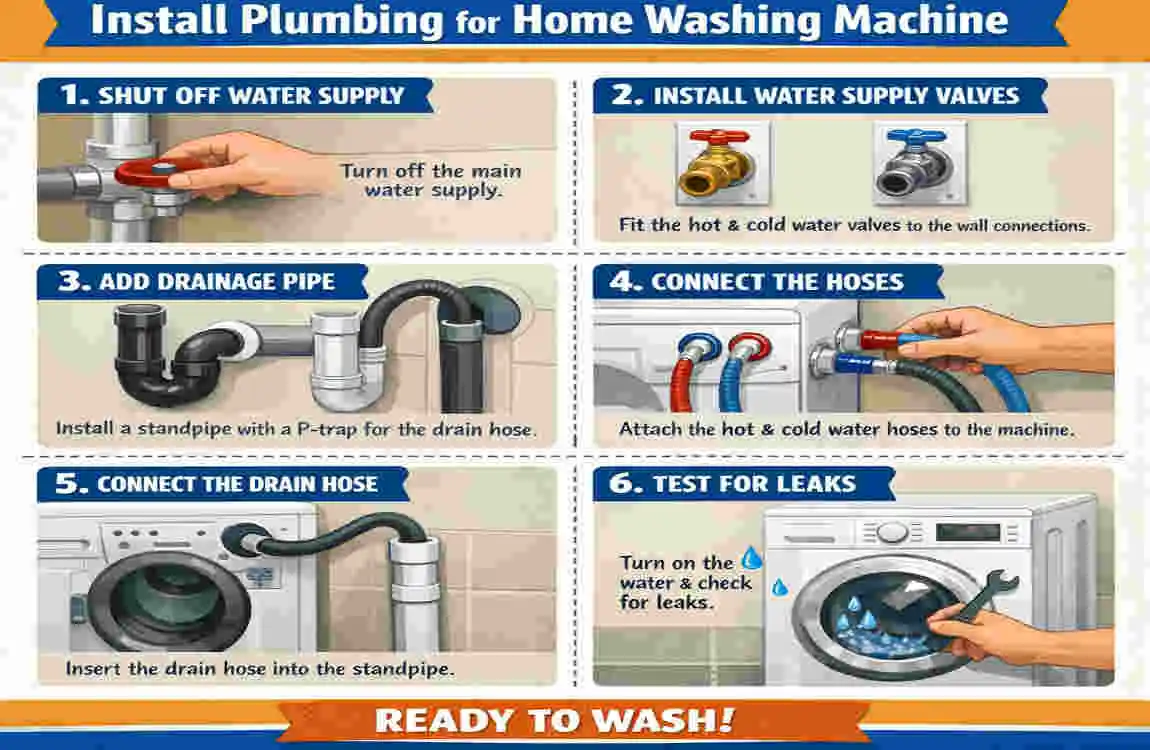 Install Plumbing for Home Washing Machine

1. SHUT OFF WATER SUPPLY

Turn off the main water supply.

2. INSTALL WATER SUPPLY VALVES

Fit the hot & cold water valves to the wall connections.

3. ADD DRAINAGE PIPE

Install a standpipe with a P-trap for the drain hose.

4. CONNECT THE HOSES

Attach the hot & cold water hoses to the machine.

5. CONNECT THE DRAIN HOSE

Insert the drain hose into the standpipe.

6. TEST FOR LEAKS

Turn on the water & check for leaks.

READY TO WASH!