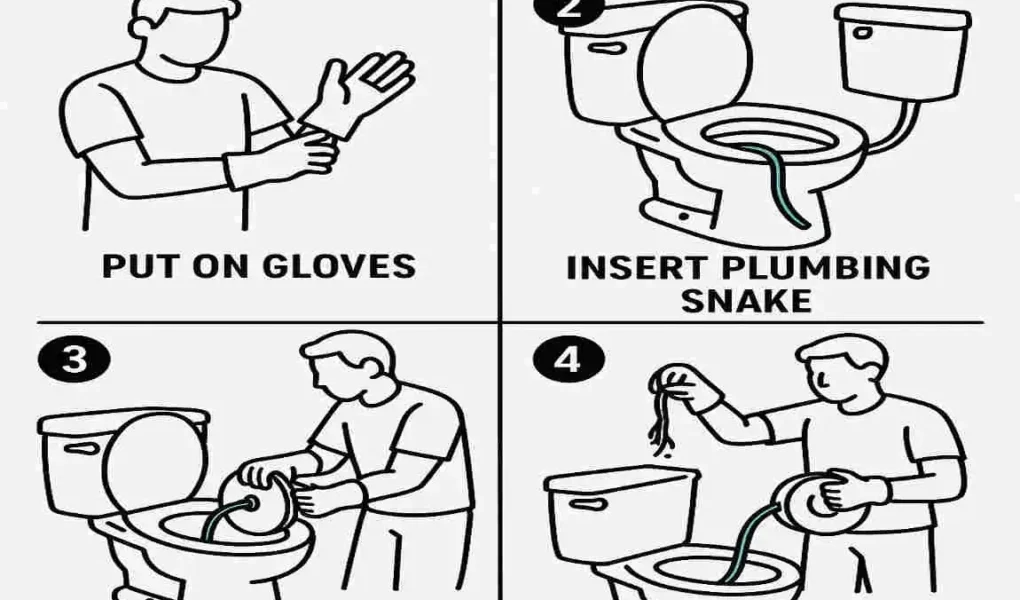 PUT ON GLOVES

2

INSERT PLUMBING SNAKE

3

4