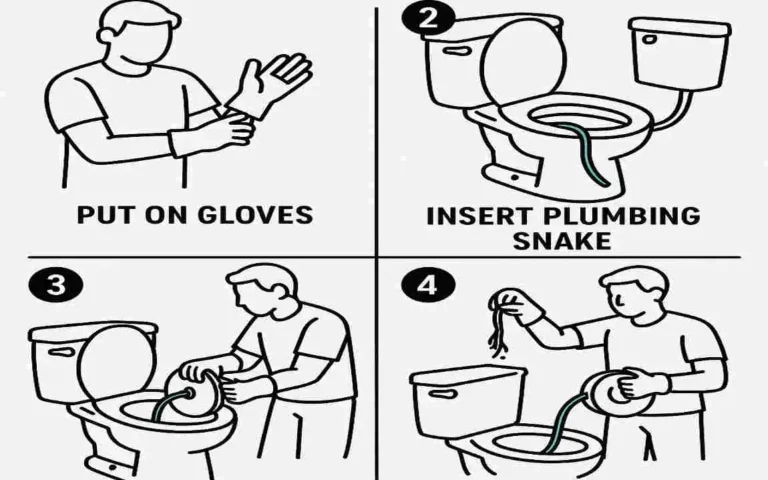 PUT ON GLOVES

2

INSERT PLUMBING SNAKE

3

4