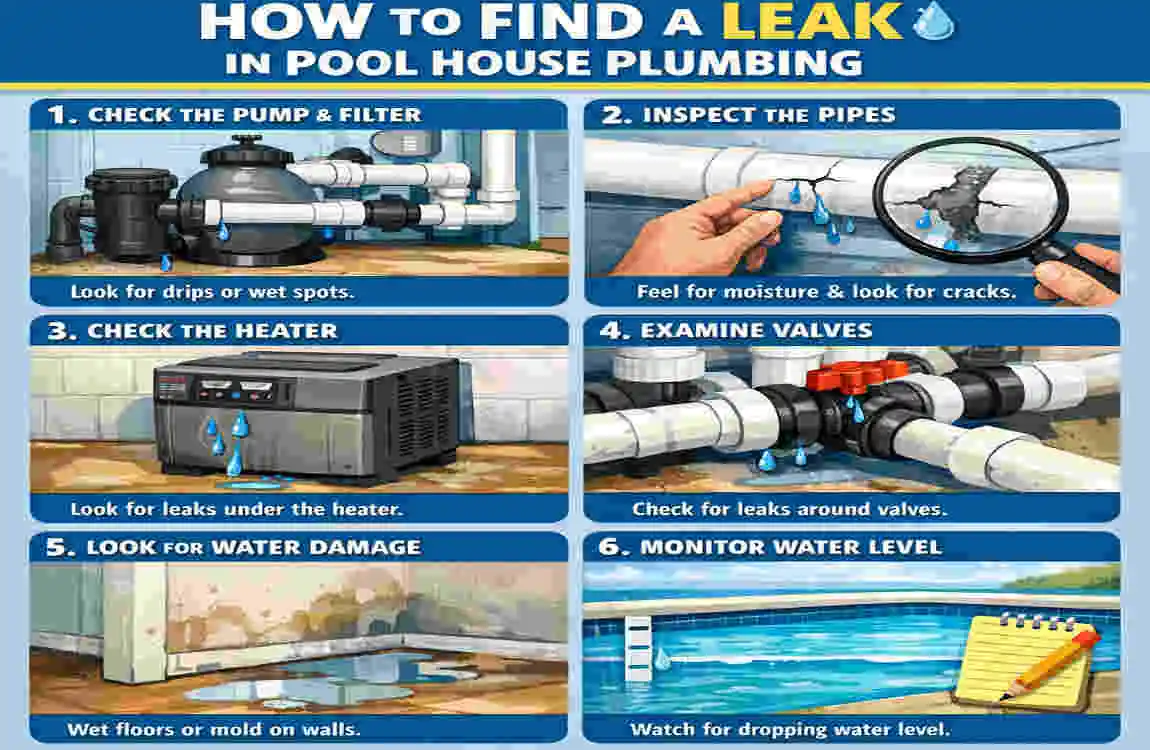 HOW TO FIND A LEAK
IN POOL HOUSE PLUMBING

1. CHECK THE PUMP & FILTER

Look for drips or wet spots.

2. INSPECT THE PIPES

Feel for moisture & look for cracks.

3. CHECK THE HEATER

Look for leaks under the heater.

4. EXAMINE VALVES

Check for leaks around valves.

5. LOOK FOR WATER DAMAGE

Wet floors or mold on walls.

6. MONITOR WATER LEVEL

Watch for dropping water level.