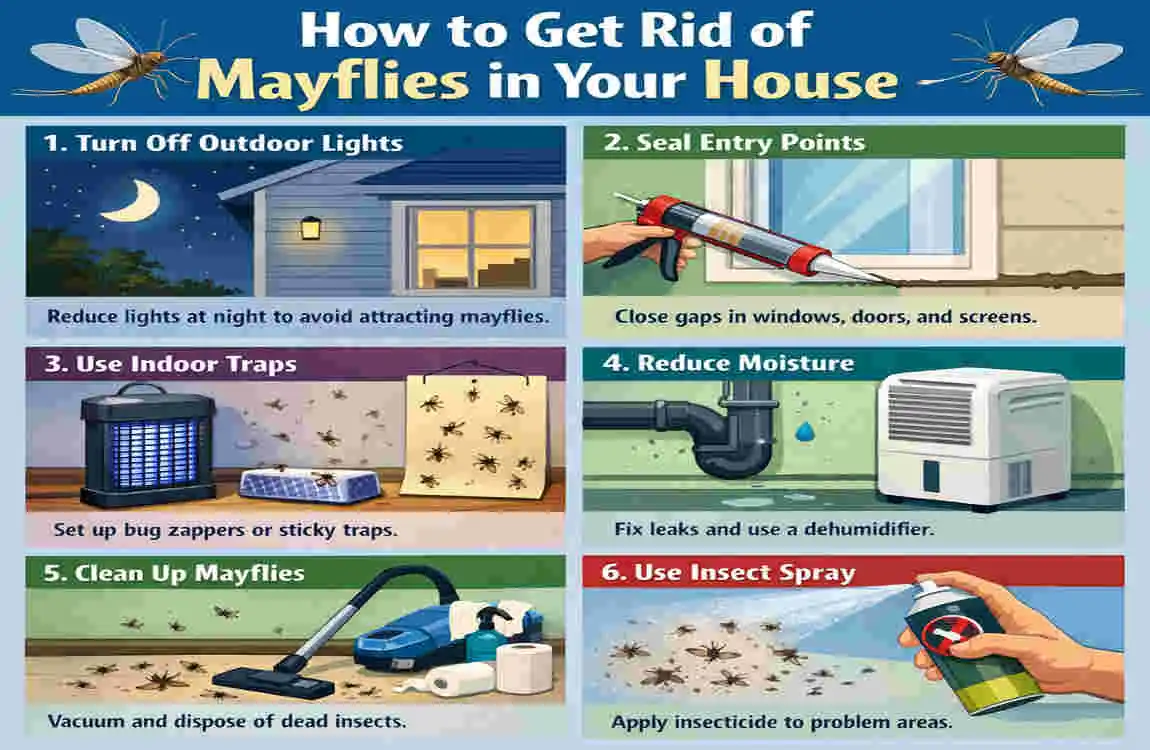 How to Get Rid of Mayflies in Your House

1. Turn Off Outdoor Lights

Reduce lights at night to avoid attracting mayflies.

2. Seal Entry Points

Close gaps in windows, doors, and screens.

3. Use Indoor Traps

Set up bug zappers or sticky traps.

4. Reduce Moisture

Fix leaks and use a dehumidifier.

5. Clean Up Mayflies

Vacuum and dispose of dead insects.

6. Use Insect Spray

Apply insecticide to problem areas.