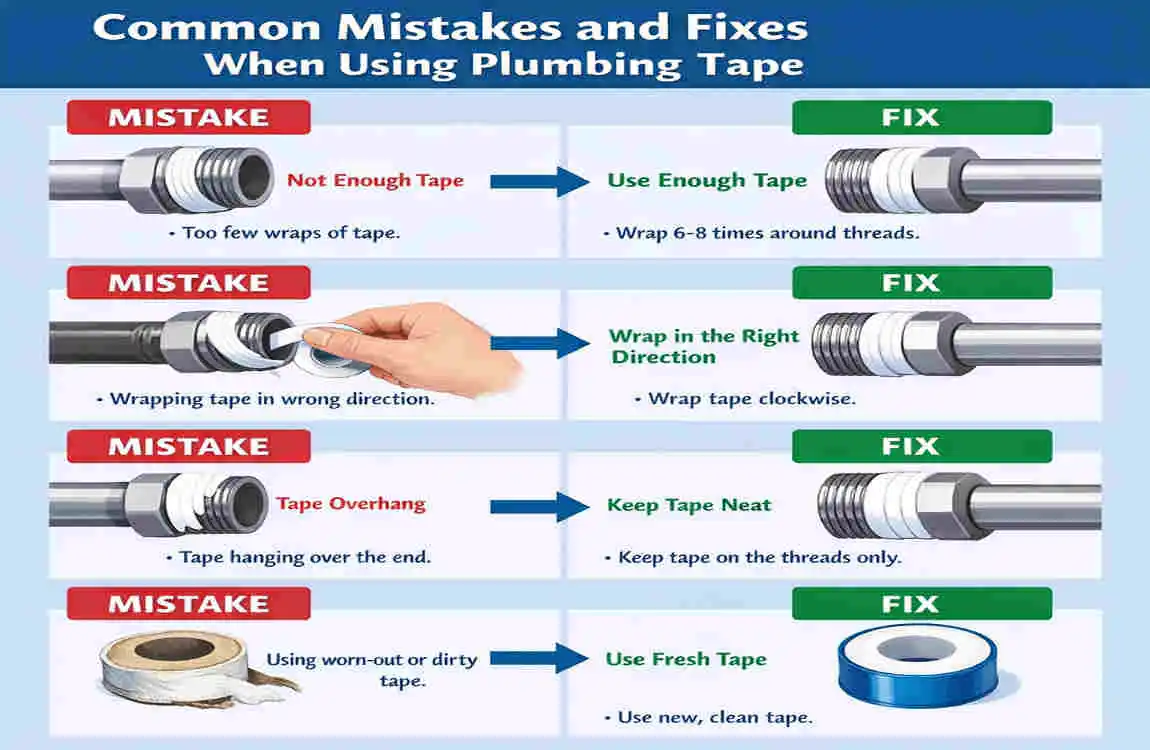 Common Mistakes and Fixes
When Using Plumbing Tape

MISTAKE

Not Enough Tape

• Too few wraps of tape.

FIX

Use Enough Tape

• Wrap 6-8 times around threads.

MISTAKE

• Wrapping tape in wrong direction.

FIX

Wrap in the Right Direction

• Wrap tape clockwise.

MISTAKE

Tape Overhang

• Tape hanging over the end.

FIX

Keep Tape Neat

• Keep tape on the threads only.

MISTAKE

Using worn-out or dirty tape.

FIX

Use Fresh Tape

• Use new, clean tape.