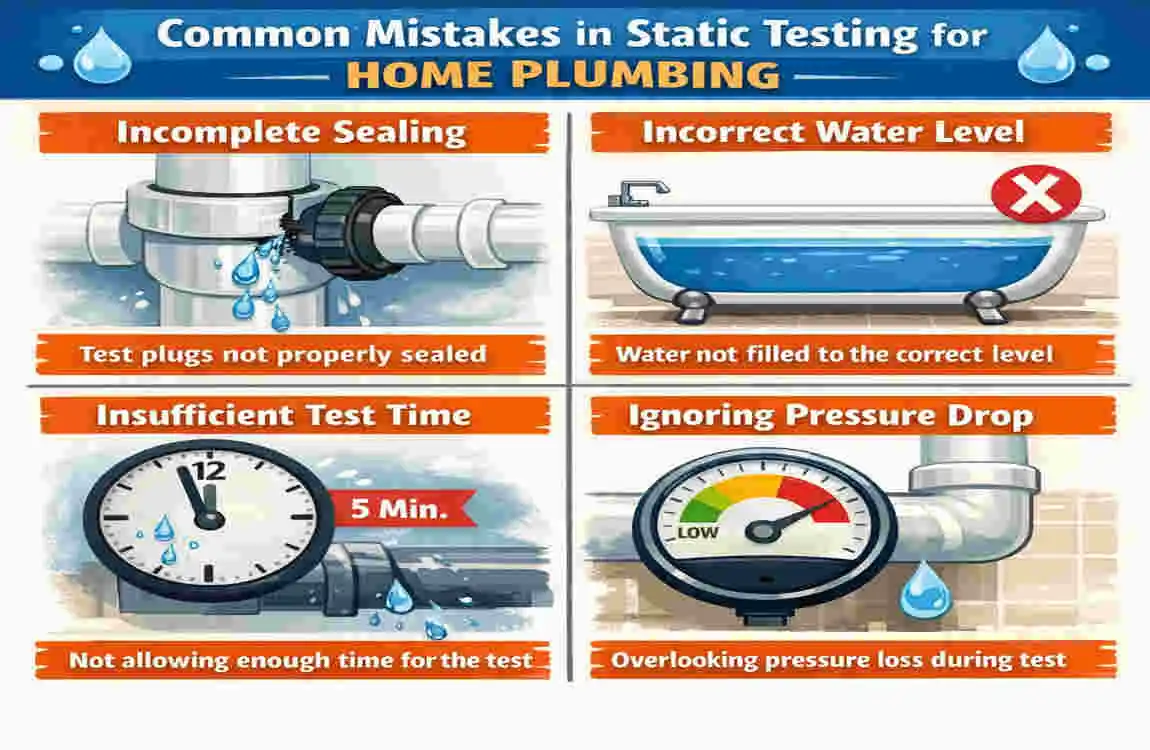 Common Mistakes in Static Testing for
HOME PLUMBING

Incomplete Sealing

Test plugs not properly sealed

Incorrect Water Level

Water not filled to the correct level

Insufficient Test Time

12

5 Min.

Not allowing enough time for the test

Ignoring Pressure Drop

LOW

Overlooking pressure loss during test