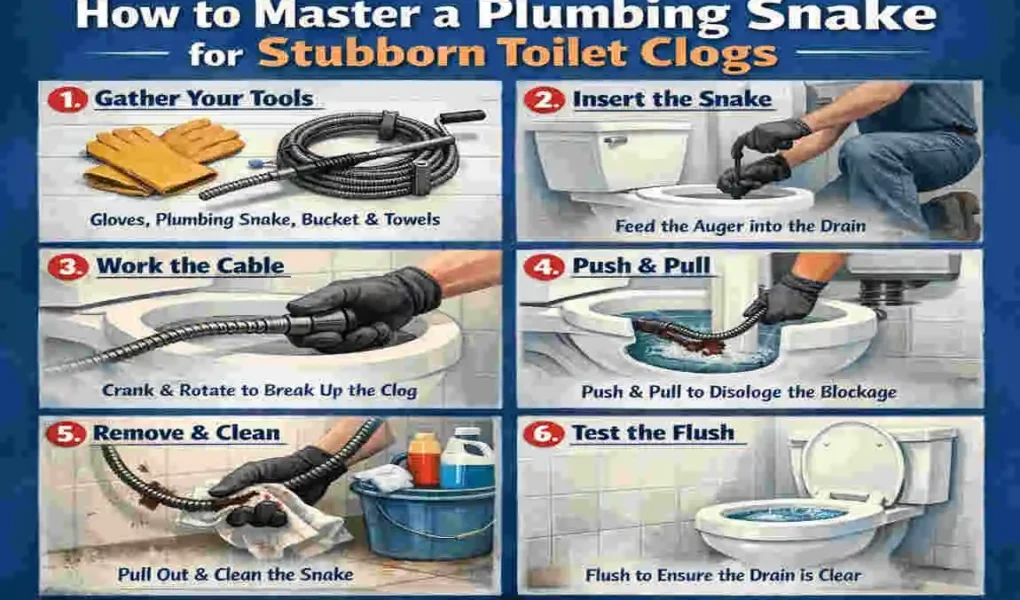 How to Master a Plumbing Snake for Stubborn Toilet Clogs

1. Gather Your Tools

Gloves, Plumbing Snake, Bucket & Towels

2. Insert the Snake

Feed the Auger into the Drain

3. Work the Cable

Crank & Rotate to Break Up the Clog

4. Push & Pull

Push & Pull to Disologe the Blockage

5. Remove & Clean

Pull Out & Clean the Snake

6. Test the Flush

Flush to Ensure the Drain is Clear