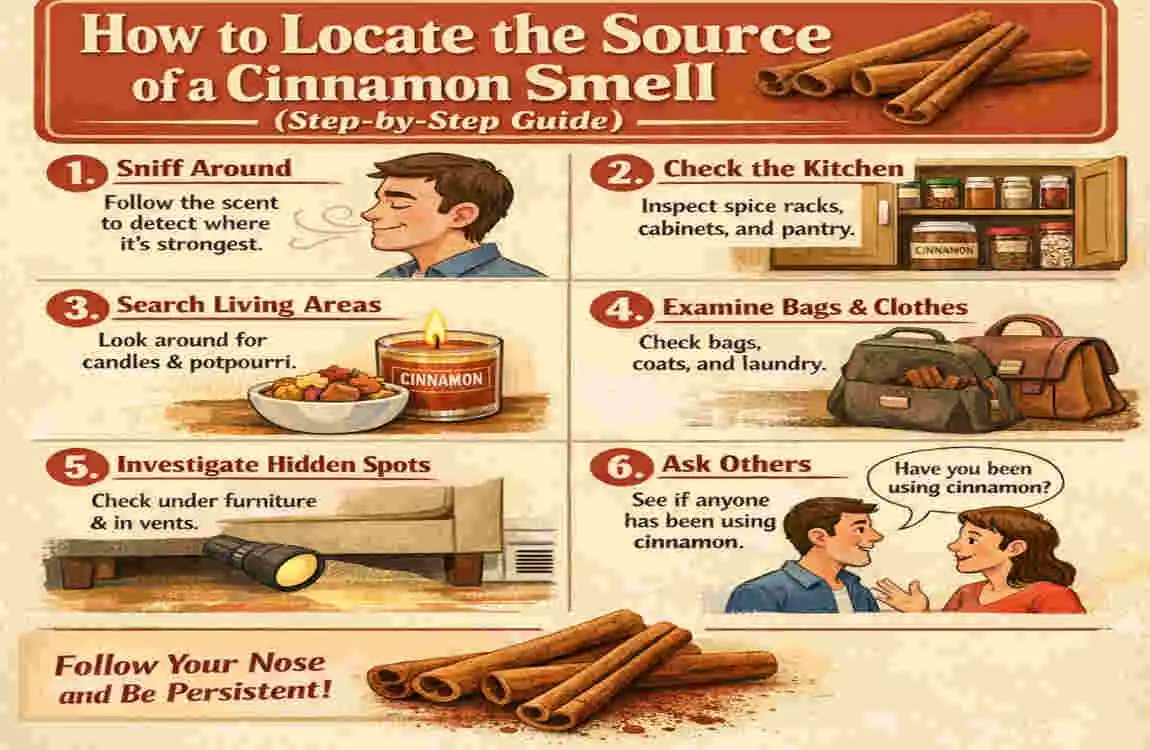 How to Locate the Source of a Cinnamon Smell

(Step-by-Step Guide)

1. Sniff Around

Follow the scent to detect where it's strongest.

2. Check the Kitchen

Inspect spice racks, cabinets, and pantry.

CINNAMON

3. Search Living Areas

Look around for candles & potpourri.

CINNAMON

4. Examine Bags & Clothes

Check bags, coats, and laundry.

5. Investigate Hidden Spots

Check under furniture & in vents.

6. Ask Others

See if anyone has been using cinnamon.

Have you been using cinnamon?

Follow Your Nose and Be Persistent!