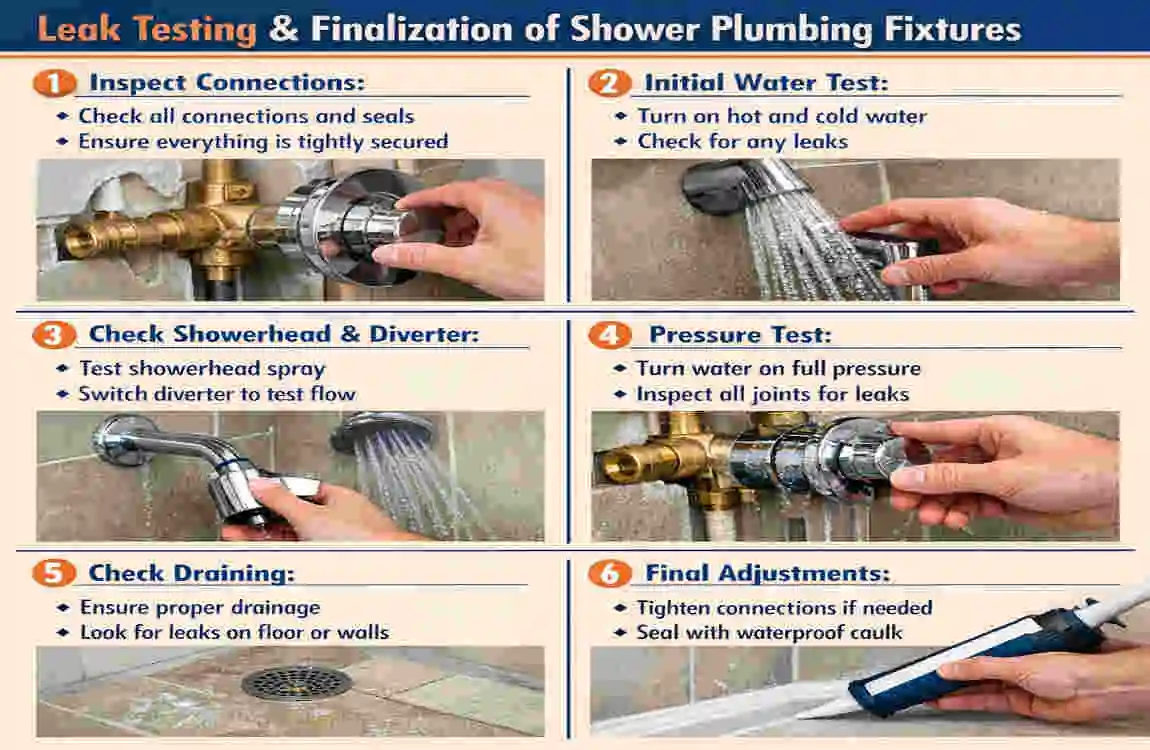 Leak Testing & Finalization of Shower Plumbing Fixtures

1 Inspect Connections:
• Check all connections and seals
• Ensure everything is tightly secured

2 Initial Water Test:
• Turn on hot and cold water
• Check for any leaks

3 Check Showerhead & Diverter:
• Test showerhead spray
• Switch diverter to test flow

4 Pressure Test:
• Turn water on full pressure
• Inspect all joints for leaks

5 Check Draining:
• Ensure proper drainage
• Look for leaks on floor or walls

6 Final Adjustments:
• Tighten connections if needed
• Seal with waterproof caulk