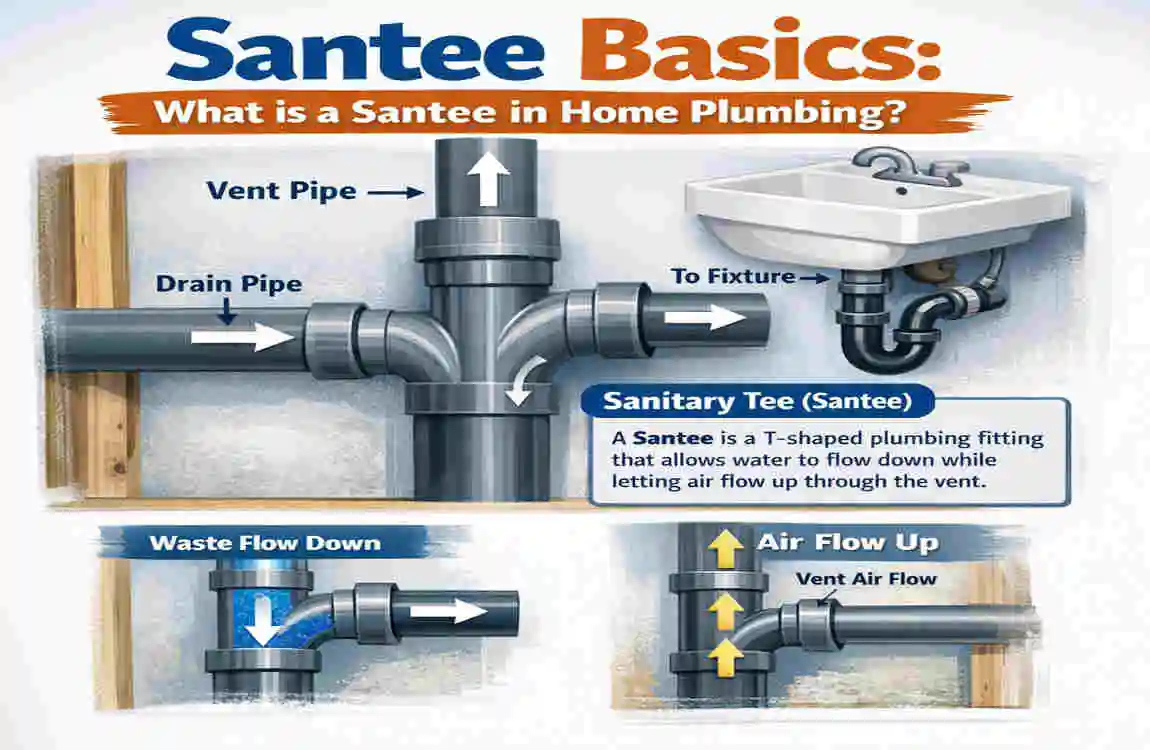 Santee Basics:
What is a Santee in Home Plumbing?

Vent Pipe

Drain Pipe

To Fixture

Sanitary Tee (Santee)

A Santee is a T-shaped plumbing fitting that allows water to flow down while letting air flow up through the vent.

Waste Flow Down

Air Flow Up

Vent Air Flow