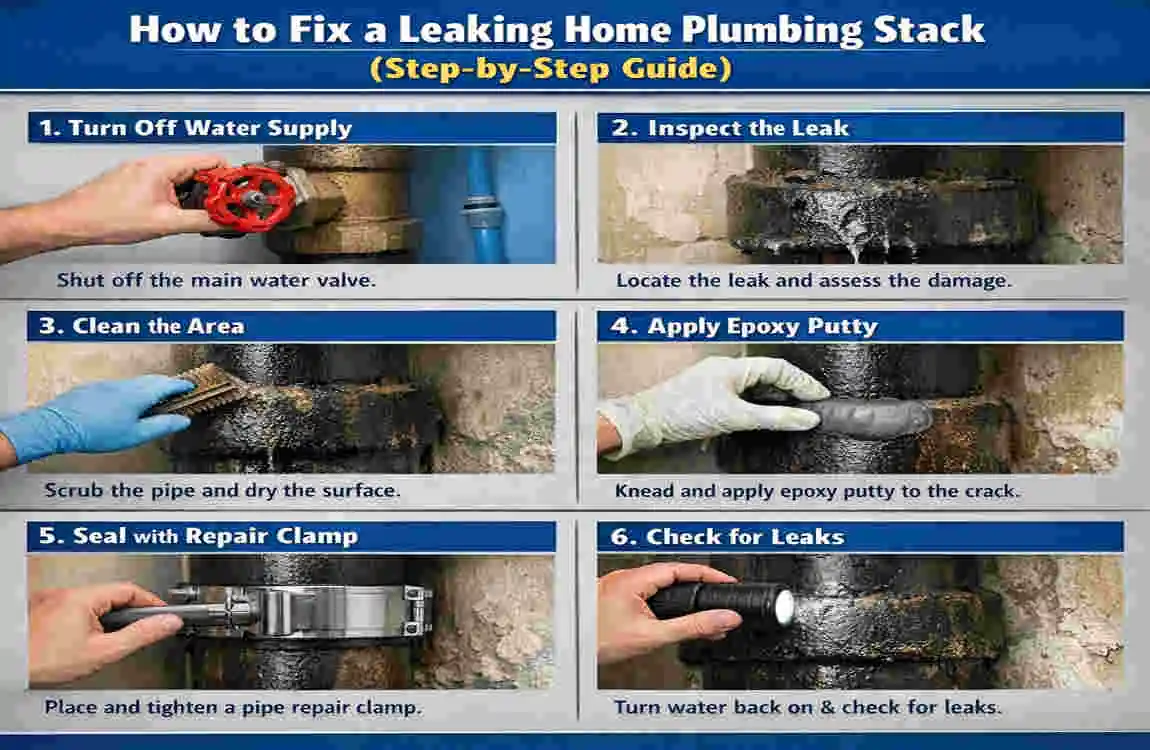 How to Fix a Leaking Home Plumbing Stack
(Step-by-Step Guide)

1. Turn Off Water Supply
Shut off the main water valve.

2. Inspect the Leak
Locate the leak and assess the damage.

3. Clean the Area
Scrub the pipe and dry the surface.

4. Apply Epoxy Putty
Knead and apply epoxy putty to the crack.

5. Seal with Repair Clamp
Place and tighten a pipe repair clamp.

6. Check for Leaks
Turn water back on & check for leaks.