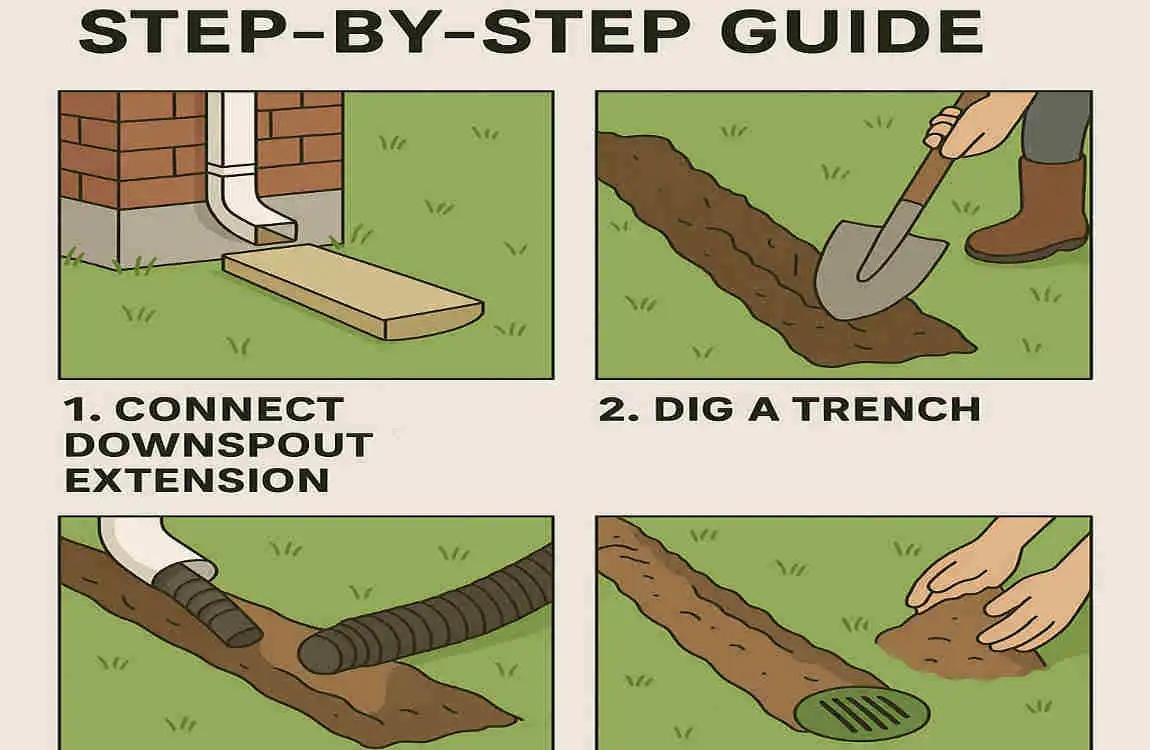 STEP-BY-STEP GUIDE

1. CONNECT DOWNSPOUT EXTENSION

2. DIG A TRENCH