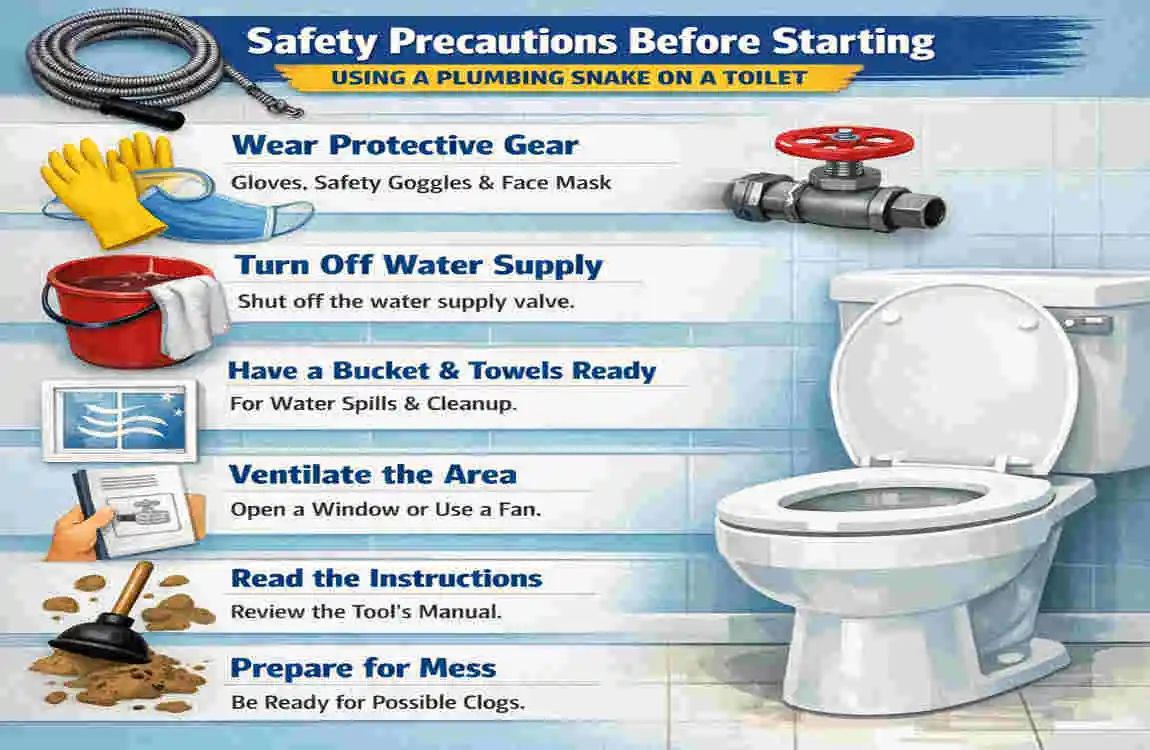 Safety Precautions Before Starting
USING A PLUMBING SNAKE ON A TOILET

Wear Protective Gear
Gloves, Safety Goggles & Face Mask

Turn Off Water Supply
Shut off the water supply valve.

Have a Bucket & Towels Ready
For Water Spills & Cleanup.

Ventilate the Area
Open a Window or Use a Fan.

Read the Instructions
Review the Tool's Manual.

Prepare for Mess
Be Ready for Possible Clogs.