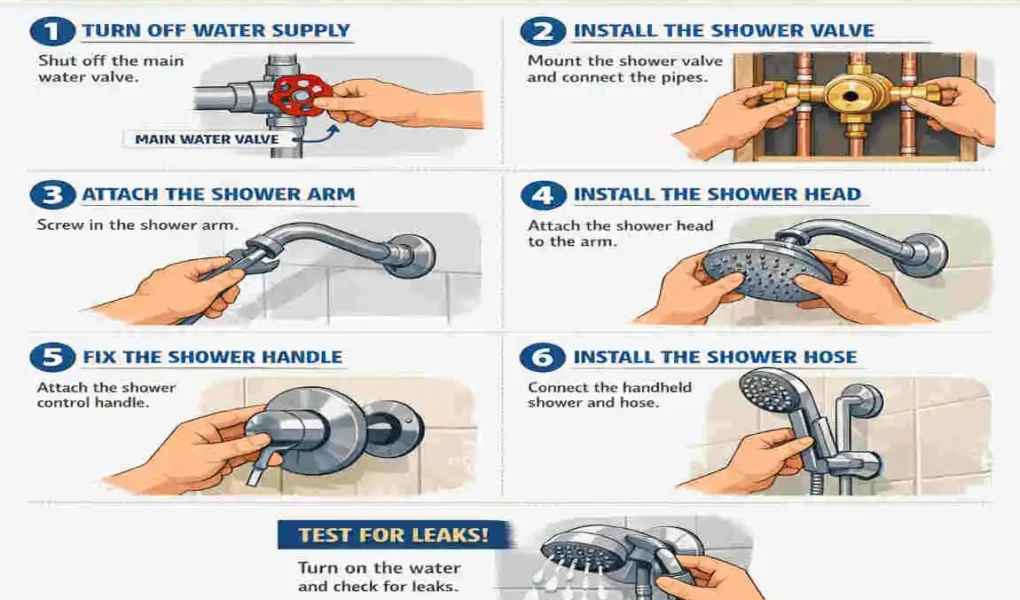 1 TURN OFF WATER SUPPLY

Shut off the main water valve.

MAIN WATER VALVE

2 INSTALL THE SHOWER VALVE

Mount the shower valve and connect the pipes.

3 ATTACH THE SHOWER ARM

Screw in the shower arm.

4 INSTALL THE SHOWER HEAD

Attach the shower head to the arm.

5 FIX THE SHOWER HANDLE

Attach the shower control handle.

6 INSTALL THE SHOWER HOSE

Connect the handheld shower and hose.

TEST FOR LEAKS!

Turn on the water and check for leaks.