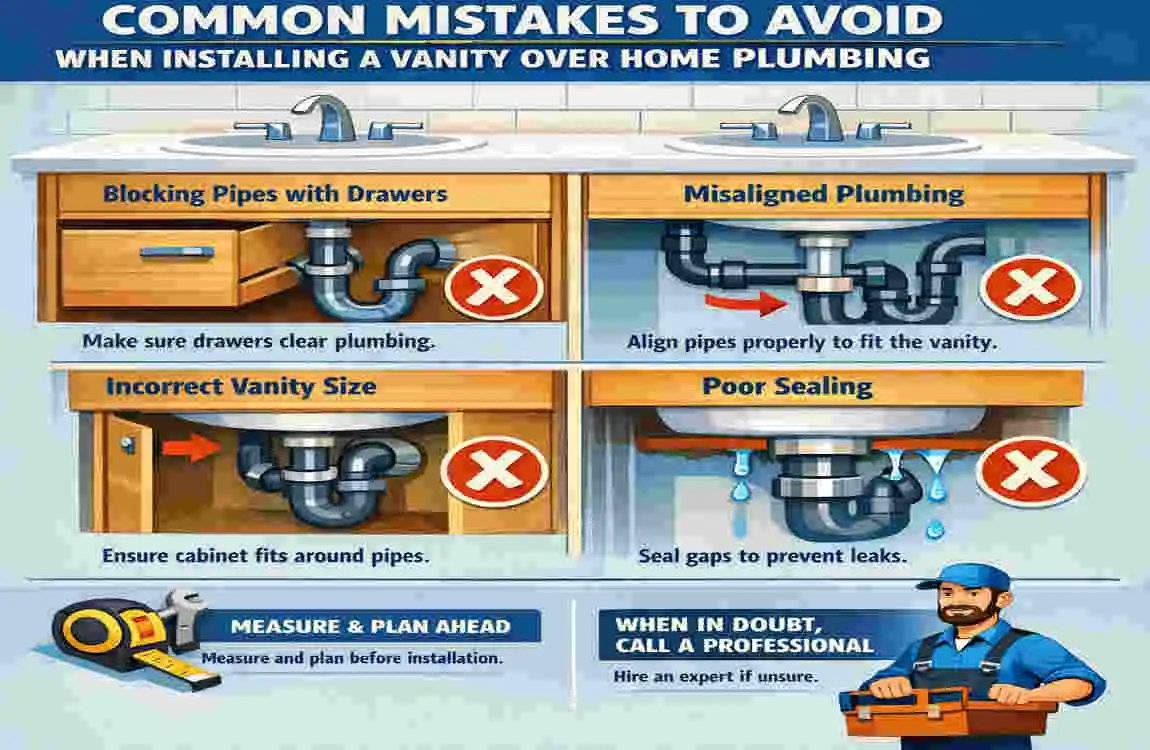 COMMON MISTAKES TO AVOID
WHEN INSTALLING A VANITY OVER HOME PLUMBING

Blocking Pipes with Drawers

Make sure drawers clear plumbing.

Misaligned Plumbing

Align pipes properly to fit the vanity.

Incorrect Vanity Size

Ensure cabinet fits around pipes.

Poor Sealing

Seal gaps to prevent leaks.

MEASURE & PLAN AHEAD

Measure and plan before installation.

WHEN IN DOUBT, CALL A PROFESSIONAL

Hire an expert if unsure.