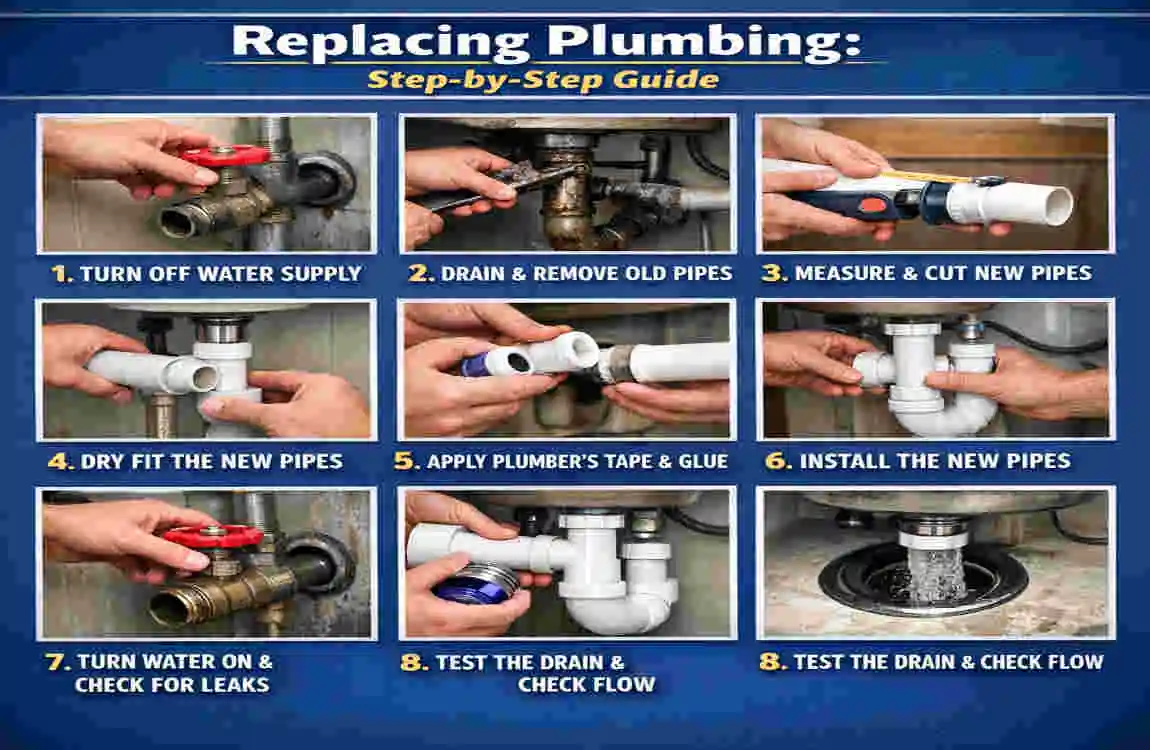 Replacing Plumbing:
Step-by-Step Guide

1. TURN OFF WATER SUPPLY

2. DRAIN & REMOVE OLD PIPES

3. MEASURE & CUT NEW PIPES

4. DRY FIT THE NEW PIPES

5. APPLY PLUMBER'S TAPE & GLUE

6. INSTALL THE NEW PIPES

7. TURN WATER ON & CHECK FOR LEAKS

8. TEST THE DRAIN & CHECK FLOW

8. TEST THE DRAIN & CHECK FLOW