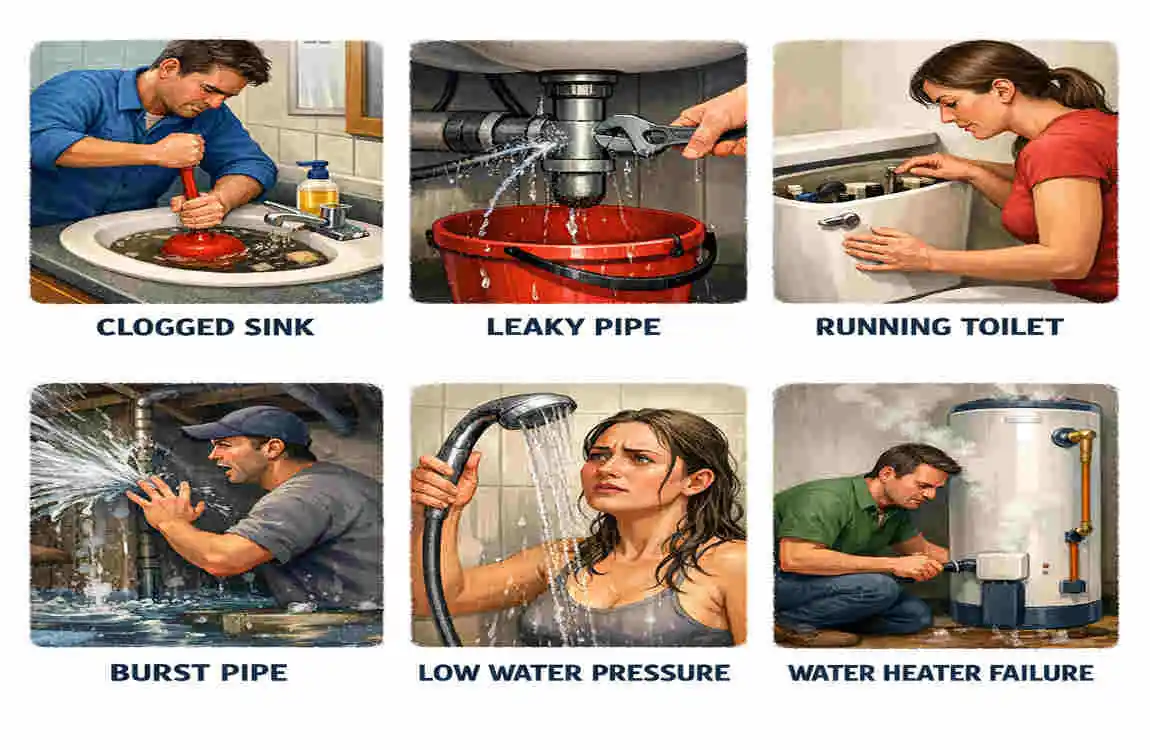 CLOGGED SINK

LEAKY PIPE

RUNNING TOILET

BURST PIPE

LOW WATER PRESSURE

WATER HEATER FAILURE