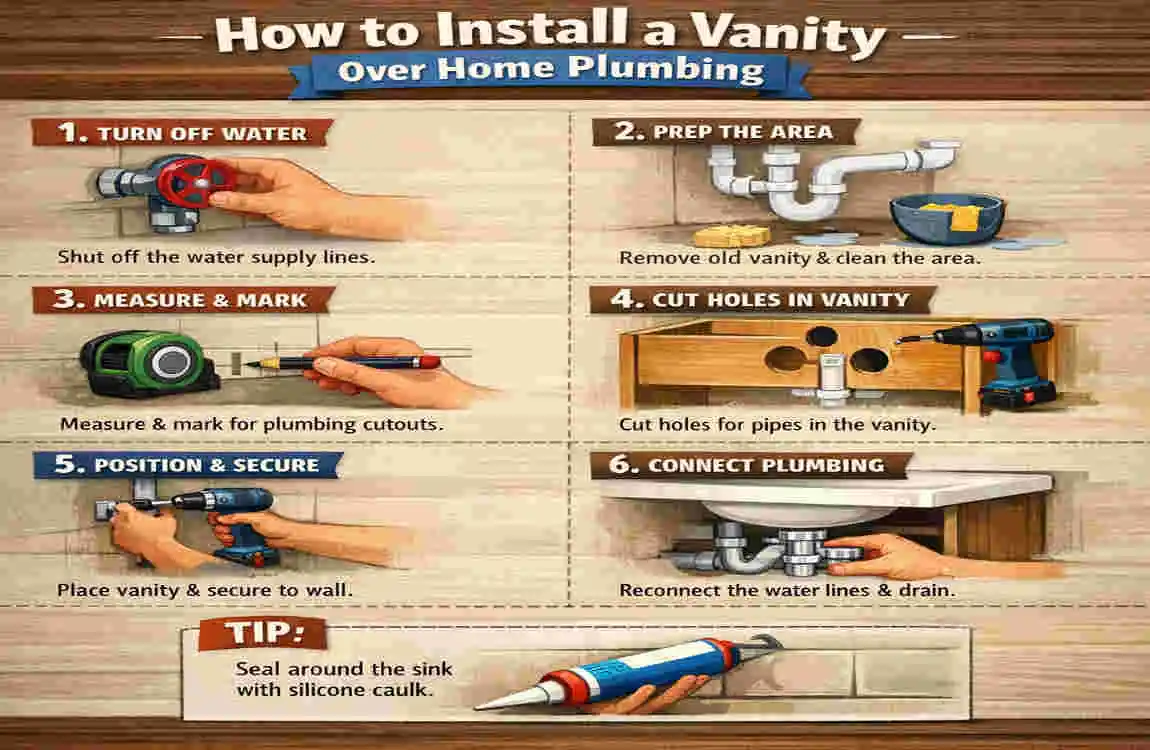 How to Install a Vanity
Over Home Plumbing

1. TURN OFF WATER
Shut off the water supply lines.

2. PREP THE AREA
Remove old vanity & clean the area.

3. MEASURE & MARK
Measure & mark for plumbing cutouts.

4. CUT HOLES IN VANITY
Cut holes for pipes in the vanity.

5. POSITION & SECURE
Place vanity & secure to wall.

6. CONNECT PLUMBING
Reconnect the water lines & drain.

TIP:
Seal around the sink with silicone caulk.