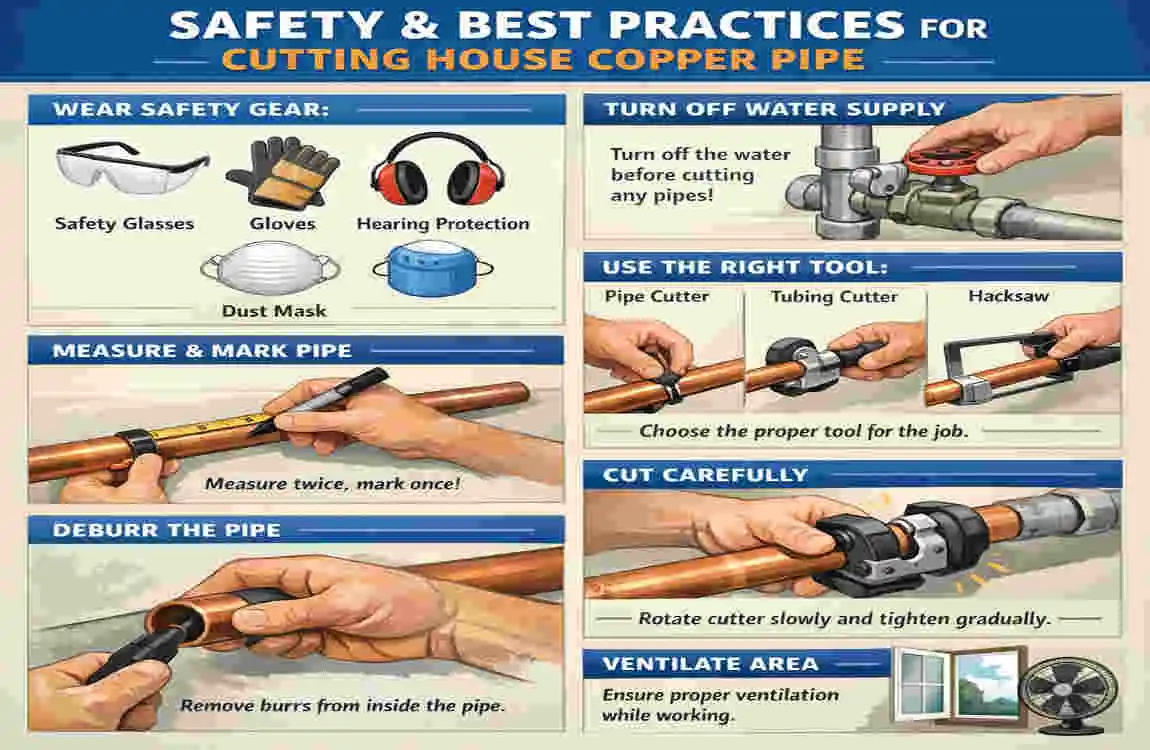 SAFETY & BEST PRACTICES FOR
CUTTING HOUSE COPPER PIPE

WEAR SAFETY GEAR:

Safety Glasses

Gloves

Hearing Protection

Dust Mask

MEASURE & MARK PIPE

Measure twice, mark once!

DEBURR THE PIPE

Remove burrs from inside the pipe.

TURN OFF WATER SUPPLY

Turn off the water before cutting any pipes!

USE THE RIGHT TOOL:

Pipe Cutter

Tubing Cutter

Hacksaw

Choose the proper tool for the job.

CUT CAREFULLY

Rotate cutter slowly and tighten gradually.

VENTILATE AREA

Ensure proper ventilation while working.