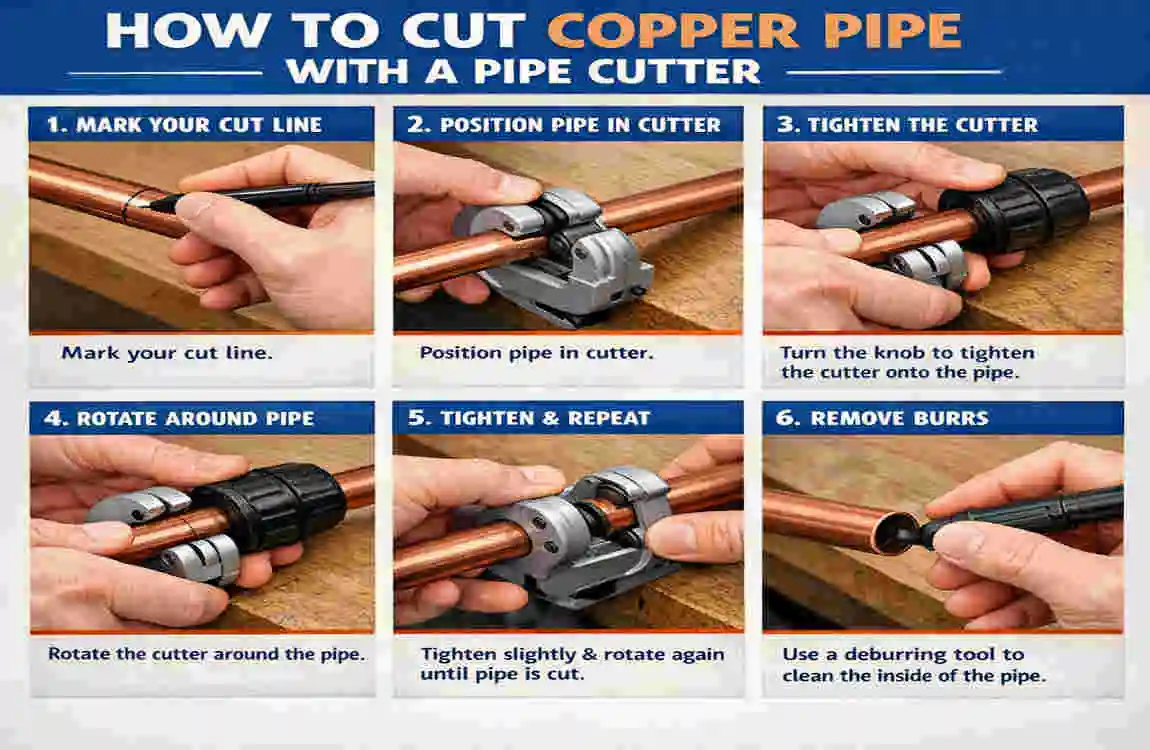 HOW TO CUT COPPER PIPE
WITH A PIPE CUTTER

1. MARK YOUR CUT LINE

Mark your cut line.

2. POSITION PIPE IN CUTTER

Position pipe in cutter.

3. TIGHTEN THE CUTTER

Turn the knob to tighten the cutter onto the pipe.

4. ROTATE AROUND PIPE

Rotate the cutter around the pipe.

5. TIGHTEN & REPEAT

Tighten slightly & rotate again until pipe is cut.

6. REMOVE BURRS

Use a deburring tool to clean the inside of the pipe.