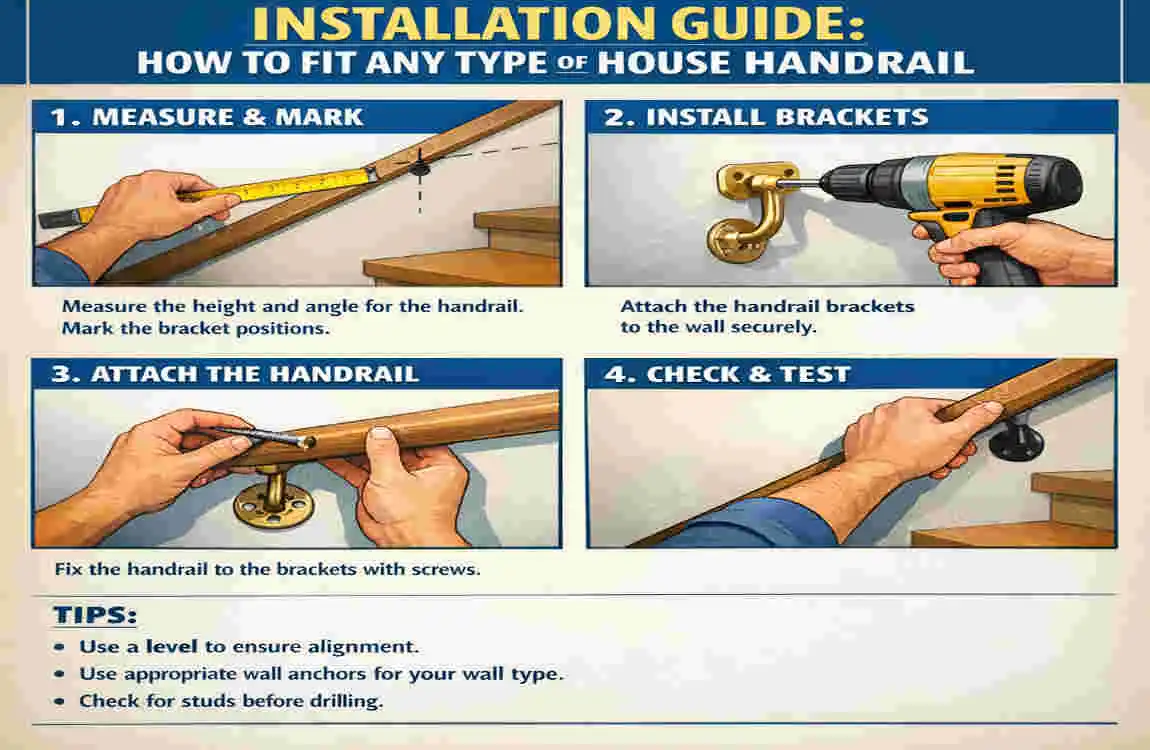 INSTALLATION GUIDE:
HOW TO FIT ANY TYPE OF HOUSE HANDRAIL

1. MEASURE & MARK

Measure the height and angle for the handrail. Mark the bracket positions.

2. INSTALL BRACKETS

Attach the handrail brackets to the wall securely.

3. ATTACH THE HANDRAIL

Fix the handrail to the brackets with screws.

4. CHECK & TEST

TIPS:
• Use a level to ensure alignment.
• Use appropriate wall anchors for your wall type.
• Check for studs before drilling.