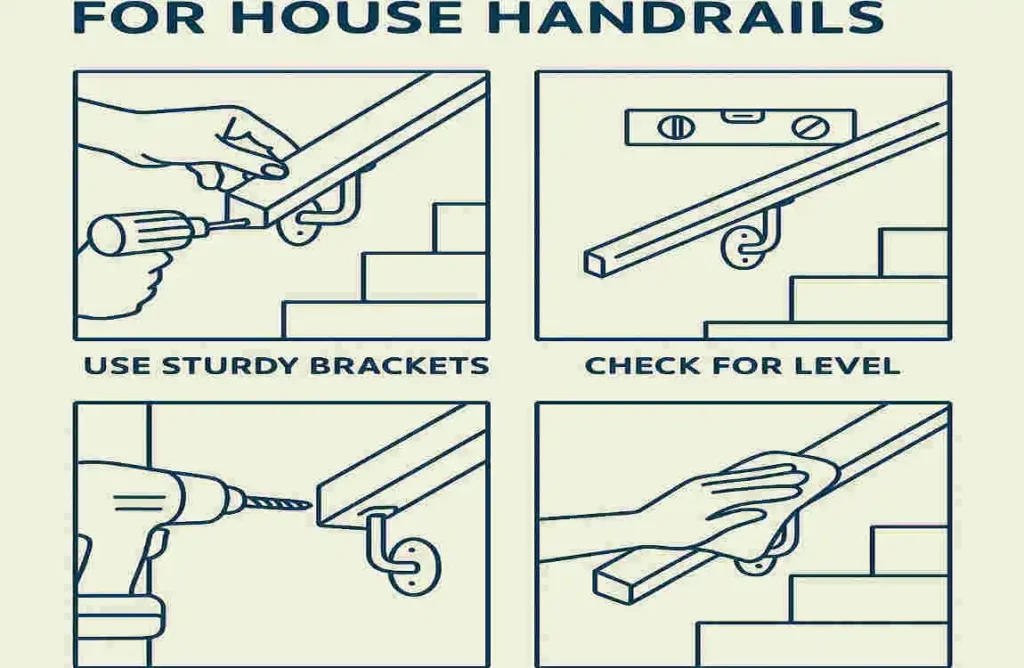 FOR HOUSE HANDRAILS

USE STURDY BRACKETS

CHECK FOR LEVEL