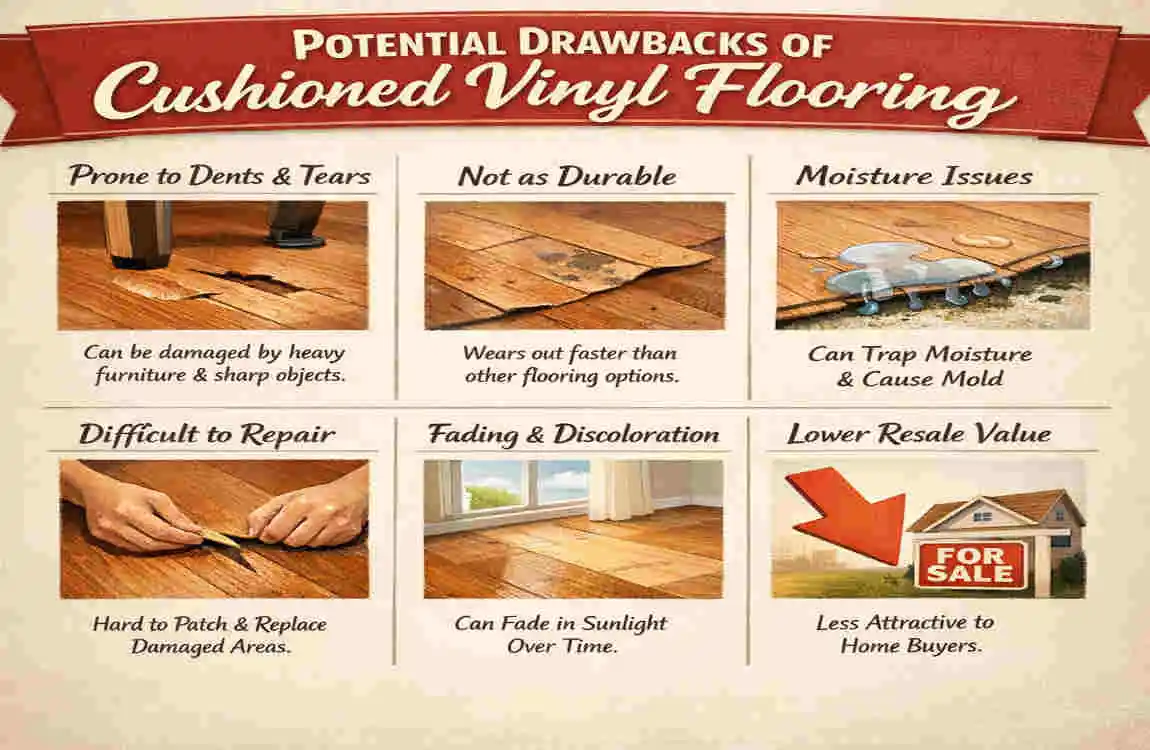 POTENTIAL DRAWBACKS OF
Cushioned Vinyl Flooring

Prone to Dents & Tears

Can be damaged by heavy furniture & sharp objects.

Not as Durable

Wears out faster than other flooring options.

Moisture Issues

Can Trap Moisture & Cause Mold

Difficult to Repair

Hard to Patch & Replace Damaged Areas.

Fading & Discoloration

Can Fade in Sunlight Over Time.

Lower Resale Value

FOR SALE

Less Attractive to Home Buyers.