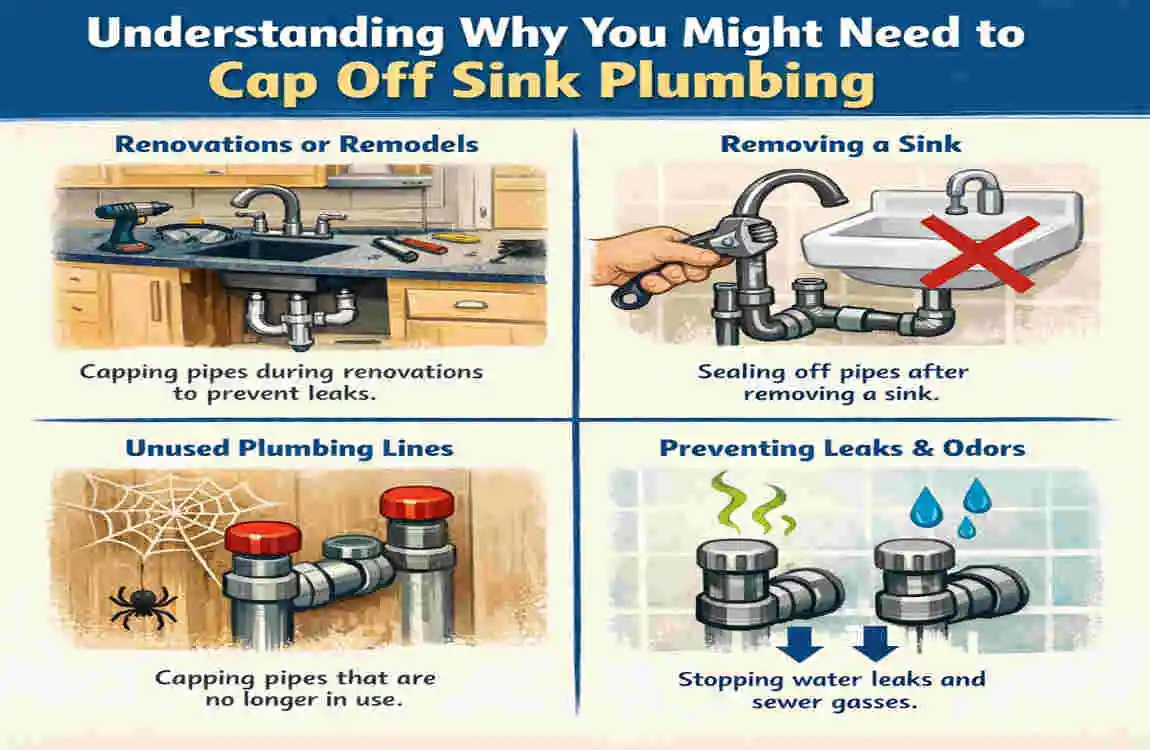 Understanding Why You Might Need to
Cap Off Sink Plumbing

Renovations or Remodels

Capping pipes during renovations to prevent leaks.

Removing a Sink

Sealing off pipes after removing a sink.

Unused Plumbing Lines

Capping pipes that are no longer in use.

Preventing Leaks & Odors

Stopping water leaks and sewer gasses.