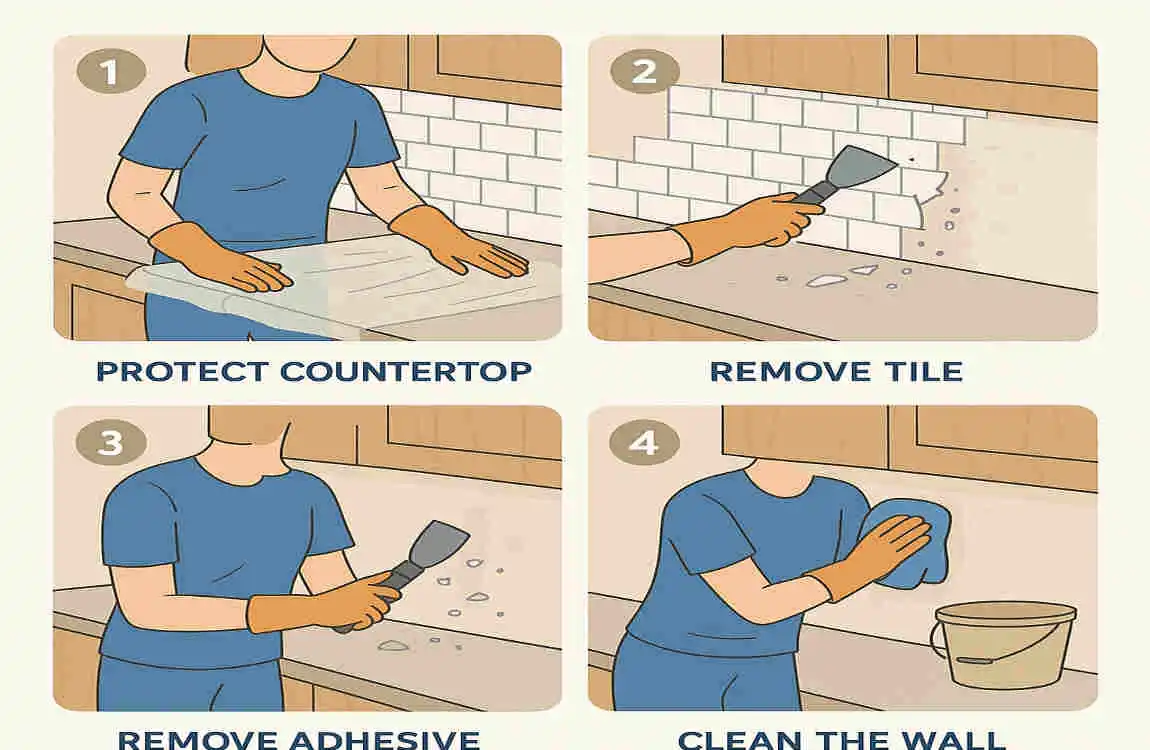 1

PROTECT COUNTERTOP

2

REMOVE TILE

3

REMOVE ADHESIVE

4

CLEAN THE WALL