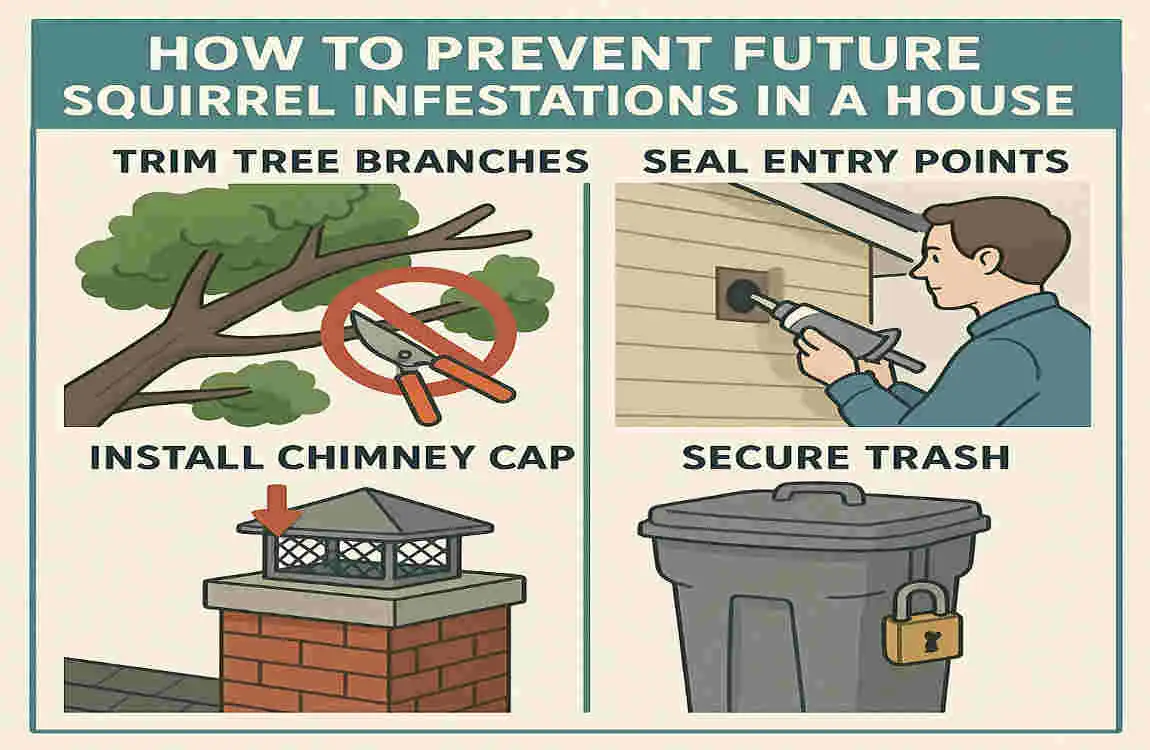 HOW TO PREVENT FUTURE SQUIRREL INFESTATIONS IN A HOUSE

TRIM TREE BRANCHES

SEAL ENTRY POINTS

INSTALL CHIMNEY CAP

SECURE TRASH