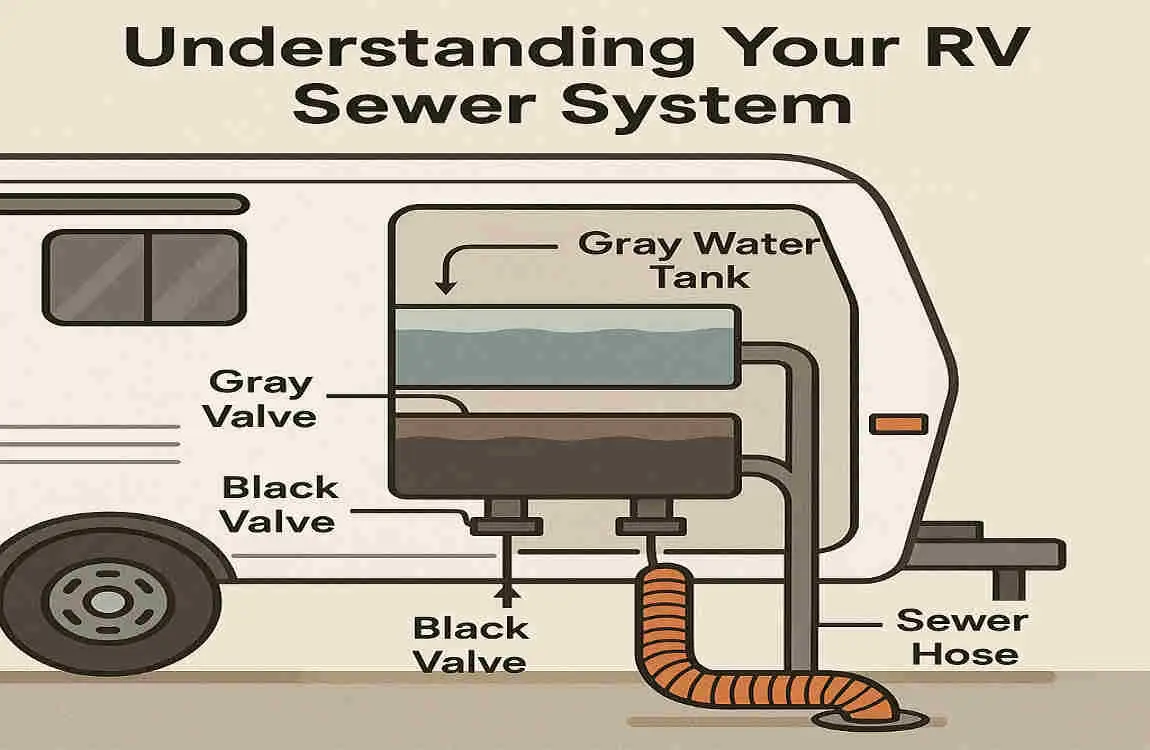 Understanding Your RV Sewer System

Gray Water Tank

Gray Valve

Black Valve

Black Valve

Sewer Hose