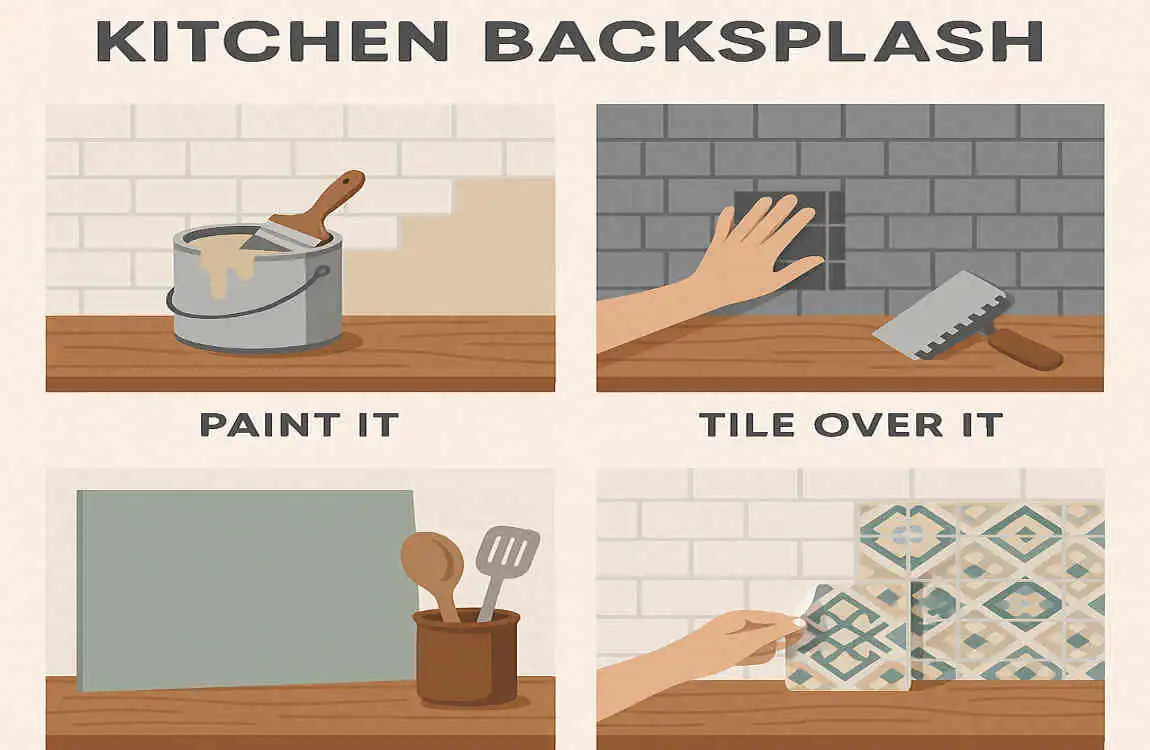 KITCHEN BACKSPLASH

PAINT IT

TILE OVER IT