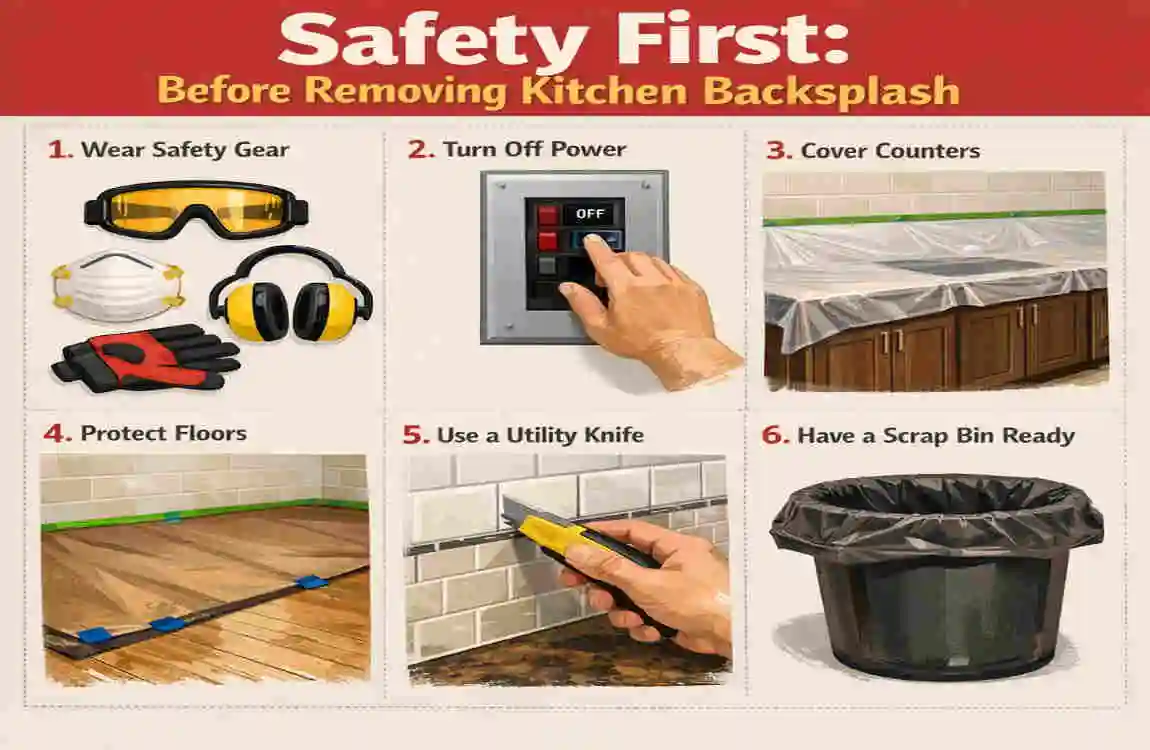 Safety First:
Before Removing Kitchen Backsplash

1. Wear Safety Gear

2. Turn Off Power

OFF

3. Cover Counters

4. Protect Floors

5. Use a Utility Knife

6. Have a Scrap Bin Ready