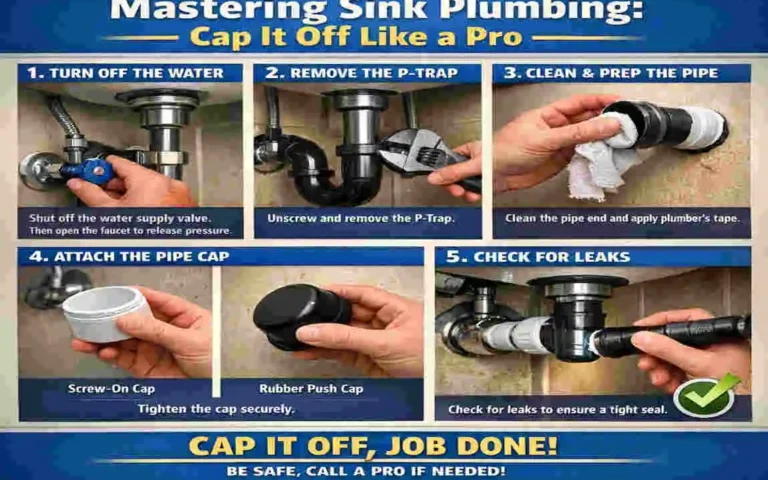 Mastering Sink Plumbing:
Cap It Off Like a Pro

1. TURN OFF THE WATER
Shut off the water supply valve. Then open the faucet to release pressure.

2. REMOVE THE P-TRAP
Unscrew and remove the P-Trap.

3. CLEAN & PREP THE PIPE
Clean the pipe end and apply plumber's tape.

4. ATTACH THE PIPE CAP
Screw-On Cap
Rubber Push Cap
Tighten the cap securely.

5. CHECK FOR LEAKS
Check for leaks to ensure a tight seal.

CAP IT OFF, JOB DONE!
BE SAFE, CALL A PRO IF NEEDED!