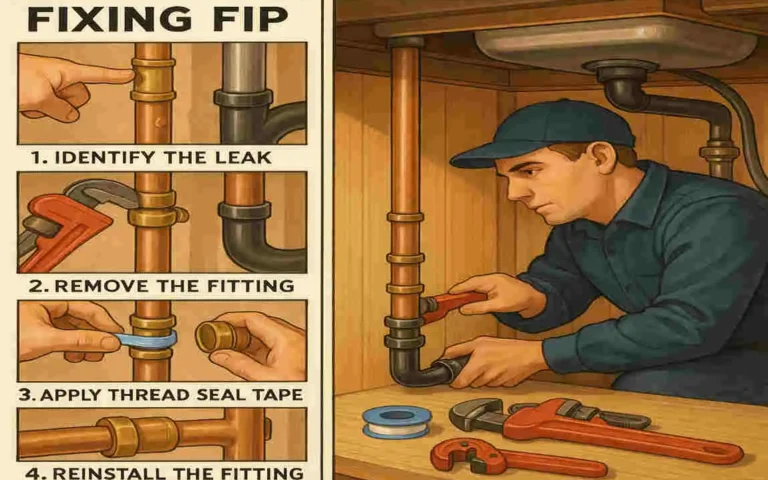 FIXING FIP

1. IDENTIFY THE LEAK

2. REMOVE THE FITTING

3. APPLY THREAD SEAL TAPE

4. REINSTALL THE FITTING