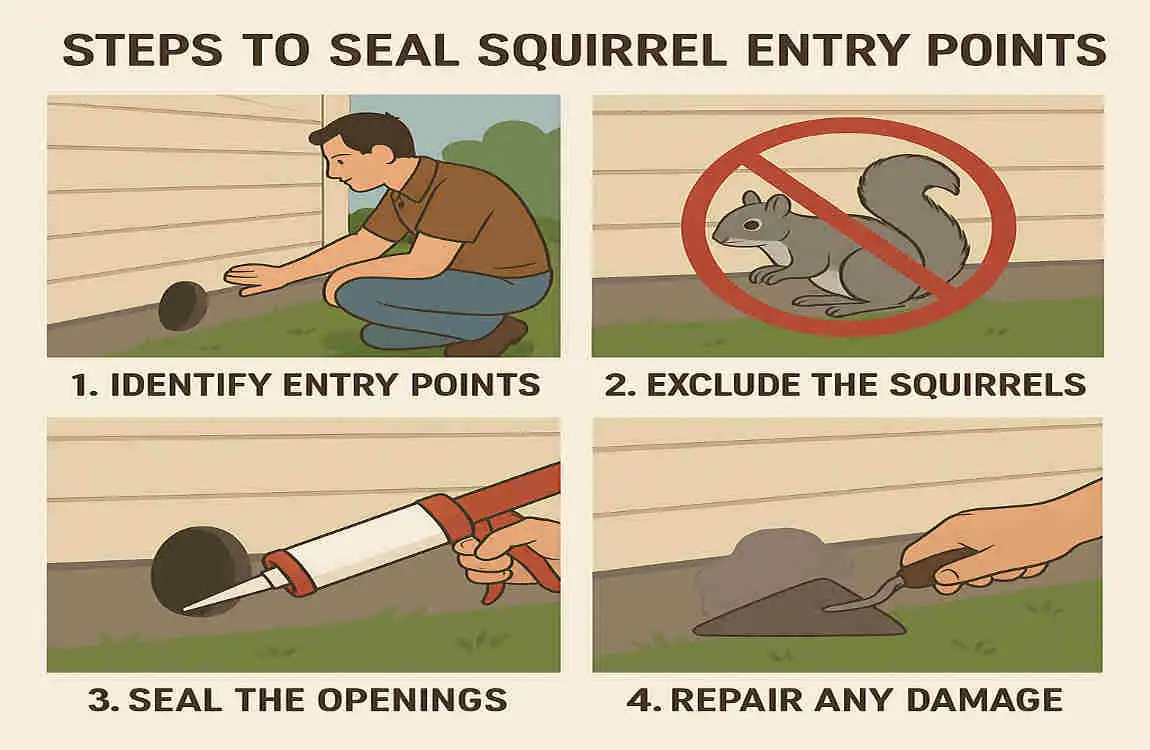 STEPS TO SEAL SQUIRREL ENTRY POINTS

1. IDENTIFY ENTRY POINTS

2. EXCLUDE THE SQUIRRELS

3. SEAL THE OPENINGS

4. REPAIR ANY DAMAGE