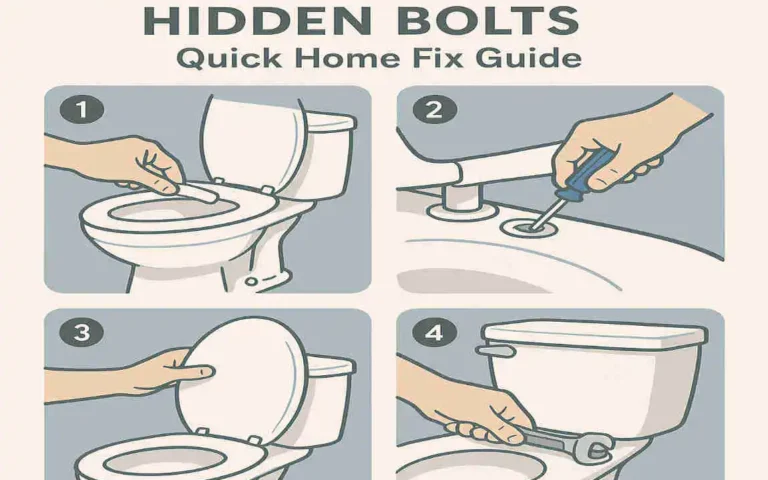 HIDDEN BOLTS
Quick Home Fix Guide

1

2

3

4