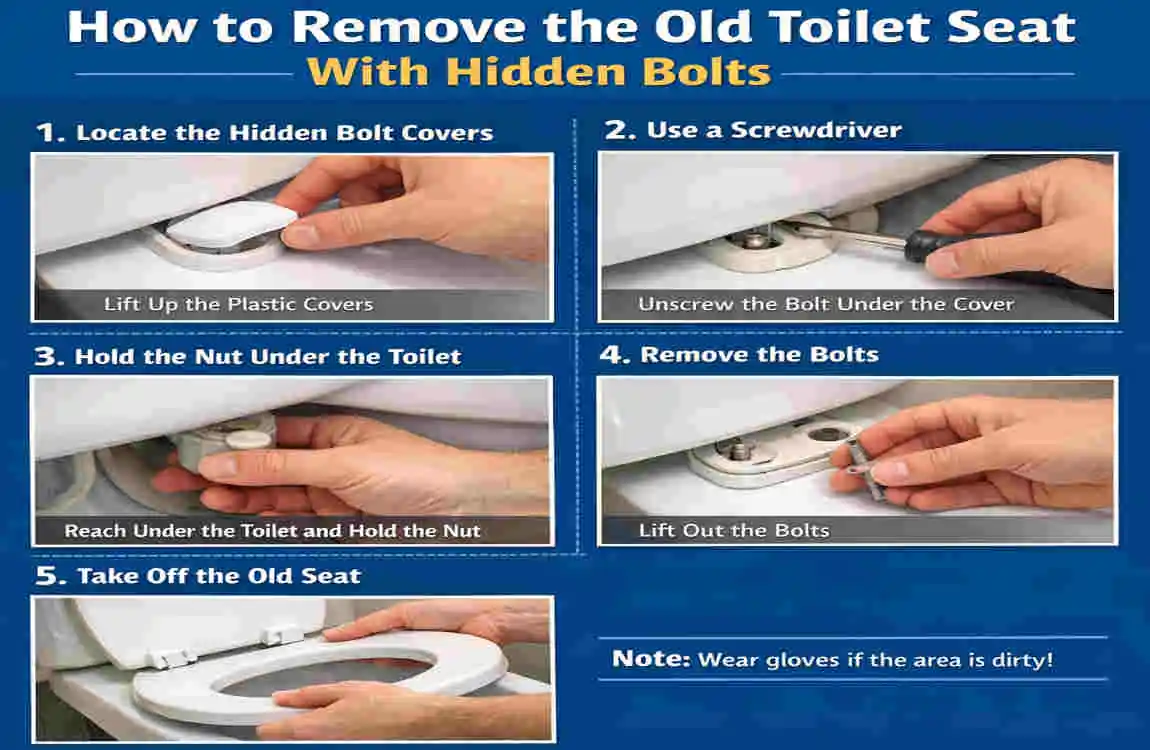 How to Remove the Old Toilet Seat
With Hidden Bolts

1. Locate the Hidden Bolt Covers

Lift Up the Plastic Covers

2. Use a Screwdriver

Unscrew the Bolt Under the Cover

3. Hold the Nut Under the Toilet

Reach Under the Toilet and Hold the Nut

4. Remove the Bolts

Lift Out the Bolts

5. Take Off the Old Seat

Note: Wear gloves if the area is dirty!