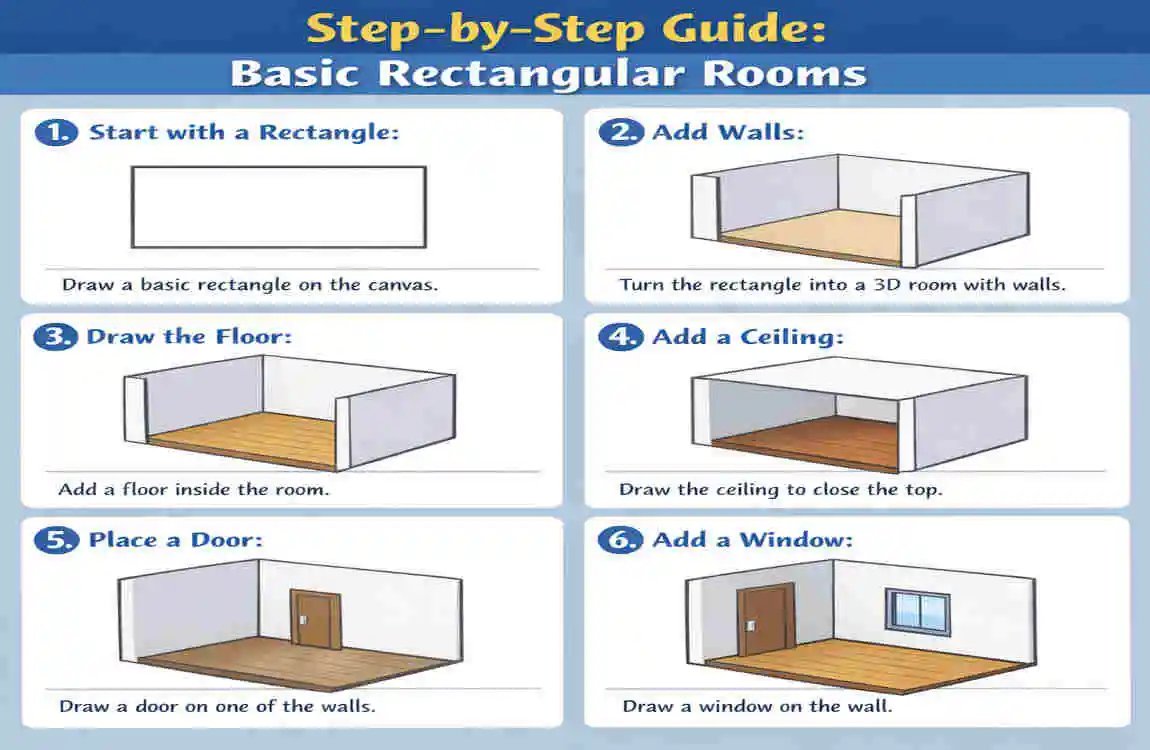 Step-by-Step Guide:
Basic Rectangular Rooms

1. Start with a Rectangle:

Draw a basic rectangle on the canvas.

2. Add Walls:

Turn the rectangle into a 3D room with walls.

3. Draw the Floor:

Add a floor inside the room.

4. Add a Ceiling:

Draw the ceiling to close the top.

5. Place a Door:

Draw a door on one of the walls.

6. Add a Window:

Draw a window on the wall.