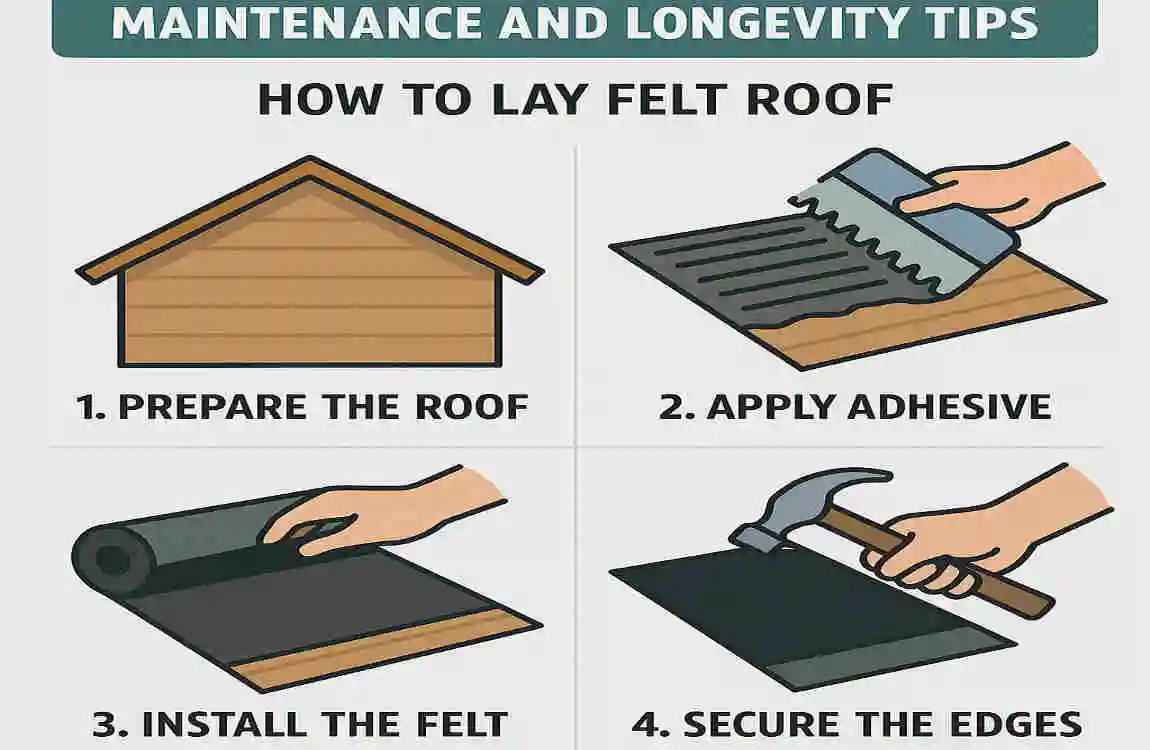 MAINTENANCE AND LONGEVITY TIPS

HOW TO LAY FELT ROOF

1. PREPARE THE ROOF

2. APPLY ADHESIVE

3. INSTALL THE FELT

4. SECURE THE EDGES