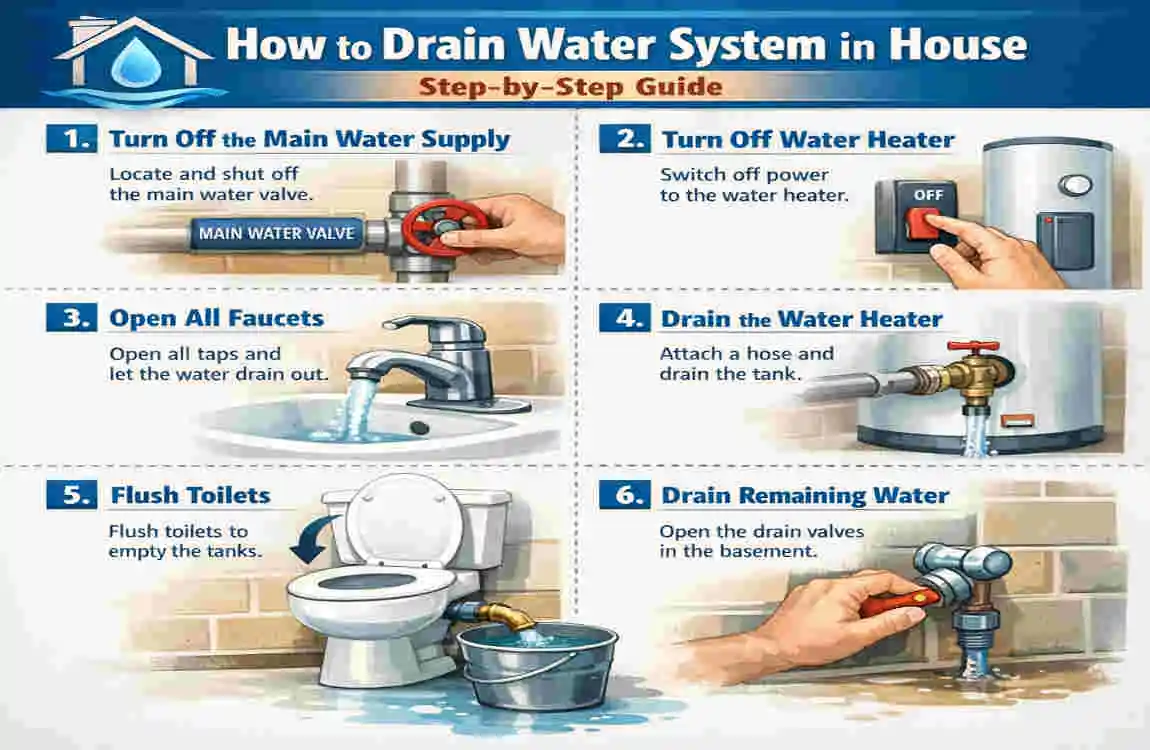 How to Drain Water System in House

Step-by-Step Guide

1. Turn Off the Main Water Supply

Locate and shut off the main water valve.

MAIN WATER VALVE

2. Turn Off Water Heater

Switch off power to the water heater.

OFF

3. Open All Faucets

Open all taps and let the water drain out.

4. Drain the Water Heater

Attach a hose and drain the tank.

5. Flush Toilets

Flush toilets to empty the tanks.

6. Drain Remaining Water

Open the drain valves in the basement.