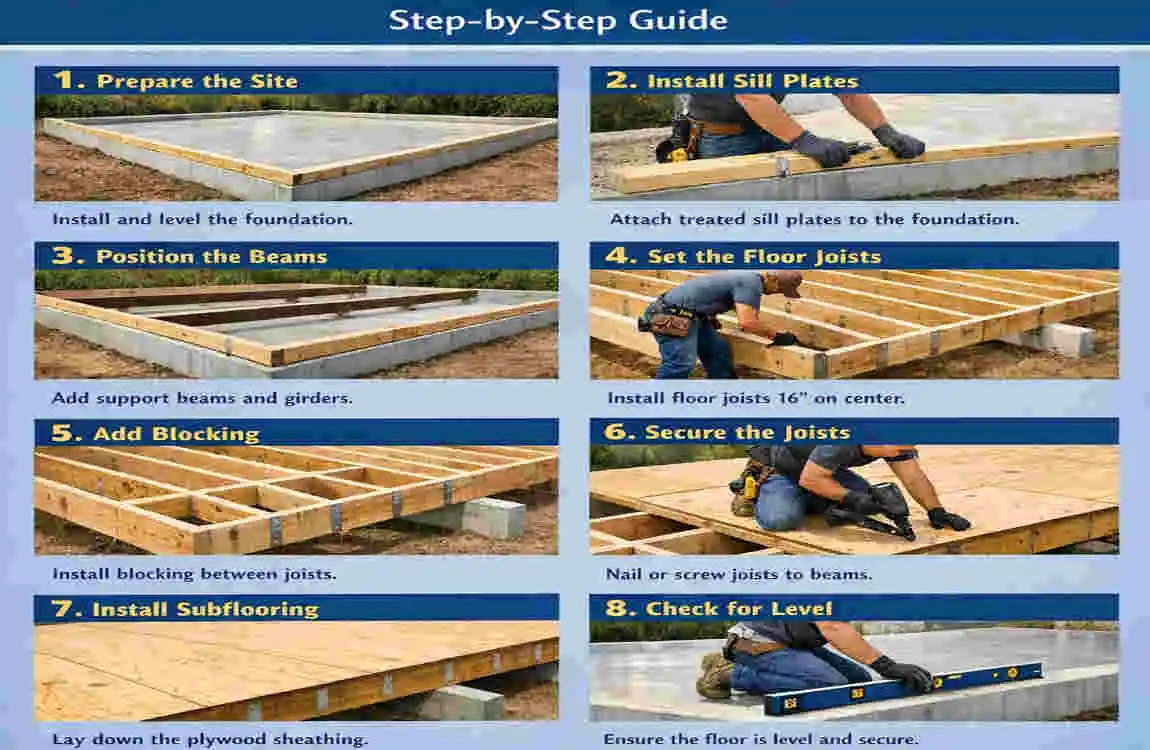 Step-by-Step Guide

1. Prepare the Site

Install and level the foundation.

2. Install Sill Plates

Attach treated sill plates to the foundation.

3. Position the Beams

Add support beams and girders.

4. Set the Floor Joists

Install floor joists 16" on center.

5. Add Blocking

Install blocking between joists.

6. Secure the Joists

Nail or screw joists to beams.

7. Install Subflooring

Lay down the plywood sheathing.

8. Check for Level

Ensure the floor is level and secure.