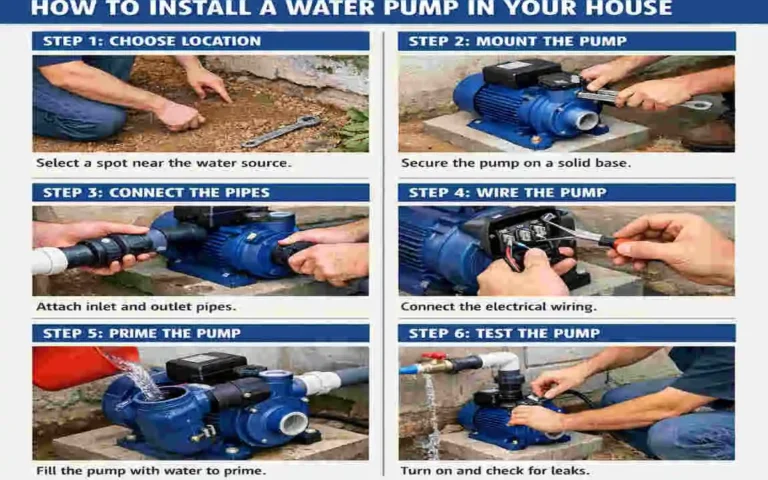 HOW TO INSTALL A WATER PUMP IN YOUR HOUSE

STEP 1: CHOOSE LOCATION

Select a spot near the water source.

STEP 2: MOUNT THE PUMP

Secure the pump on a solid base.

STEP 3: CONNECT THE PIPES

Attach inlet and outlet pipes.

STEP 4: WIRE THE PUMP

Connect the electrical wiring.

STEP 5: PRIME THE PUMP

Fill the pump with water to prime.

STEP 6: TEST THE PUMP

Turn on and check for leaks.