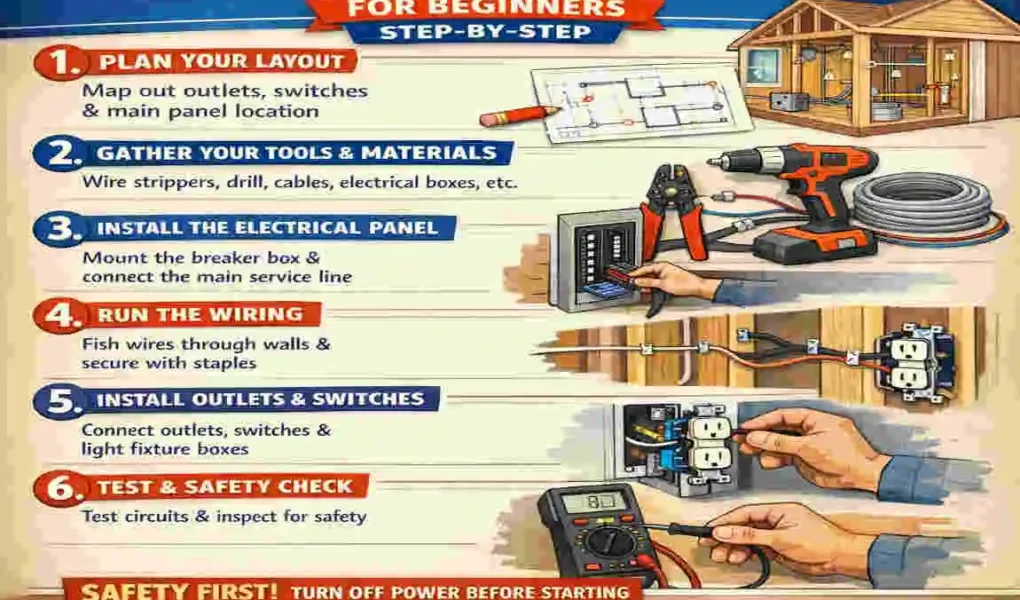 FOR BEGINNERS
STEP-BY-STEP

1. PLAN YOUR LAYOUT
Map out outlets, switches & main panel location

2. GATHER YOUR TOOLS & MATERIALS
Wire strippers, drill, cables, electrical boxes, etc.

3. INSTALL THE ELECTRICAL PANEL
Mount the breaker box & connect the main service line

4. RUN THE WIRING
Fish wires through walls & secure with staples

5. INSTALL OUTLETS & SWITCHES
Connect outlets, switches & light fixture boxes

6. TEST & SAFETY CHECK
Test circuits & inspect for safety

SAFETY FIRST! TURN OFF POWER BEFORE STARTING