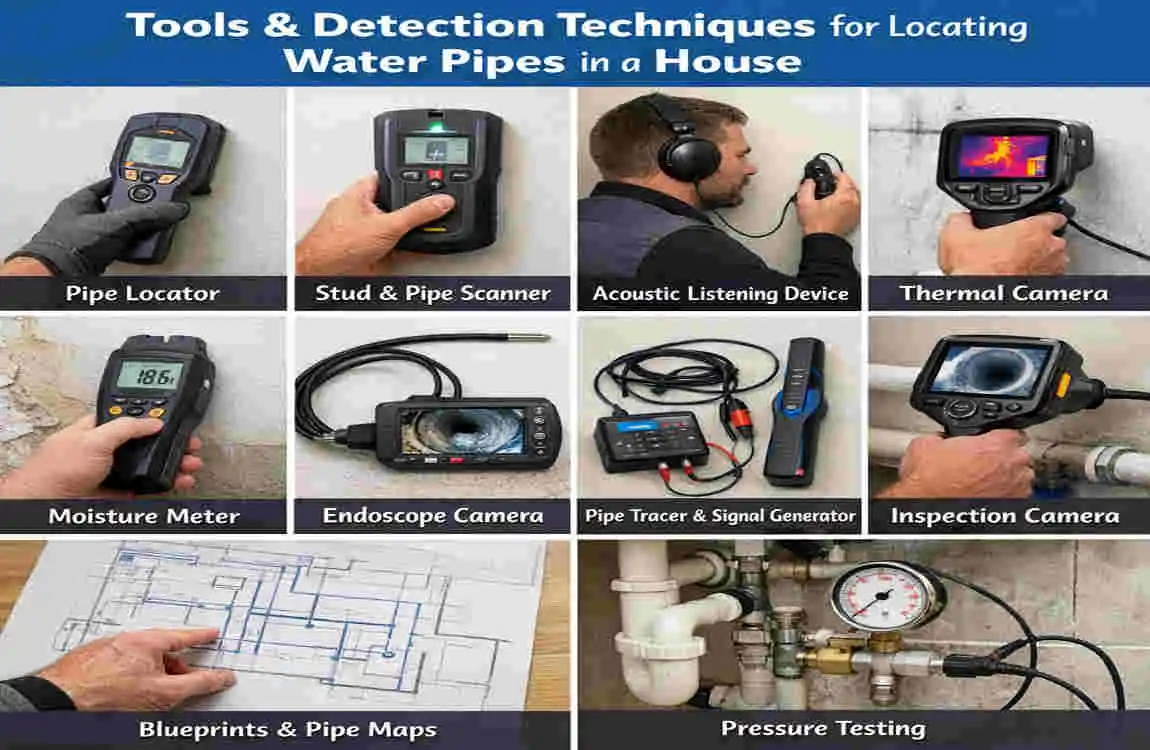 Tools & Detection Techniques for Locating Water Pipes in a House

Pipe Locator

Stud & Pipe Scanner

Acoustic Listening Device

Thermal Camera

18.6

Moisture Meter

Endoscope Camera

Pipe Tracer & Signal Generator

Inspection Camera

Blueprints & Pipe Maps

Pressure Testing