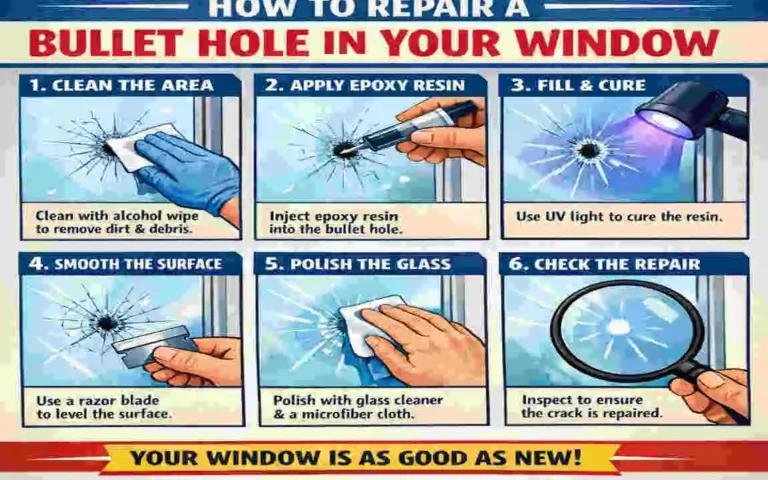 HOW TO REPAIR A
BULLET HOLE IN YOUR WINDOW

1. CLEAN THE AREA
Clean with alcohol wipe to remove dirt & debris.

2. APPLY EPOXY RESIN
Inject epoxy resin into the bullet hole.

3. FILL & CURE
Use UV light to cure the resin.

4. SMOOTH THE SURFACE
Use a razor blade to level the surface.

5. POLISH THE GLASS
Polish with glass cleaner & a microfiber cloth.

6. CHECK THE REPAIR
Inspect to ensure the crack is repaired.

YOUR WINDOW IS AS GOOD AS NEW!